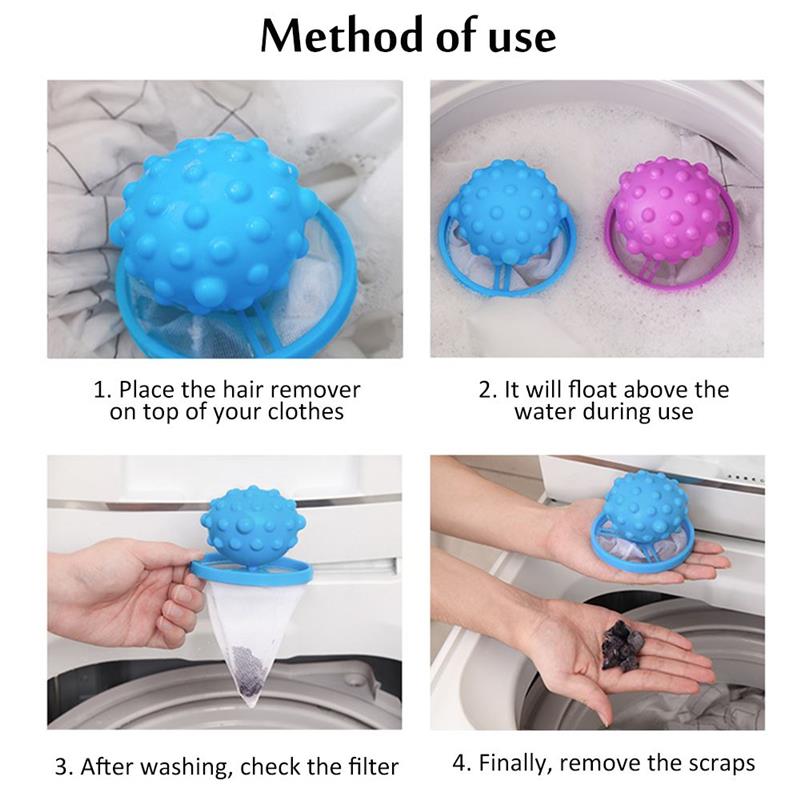 Method of use

1. Place the hair remover on top of your clothes

2. It will float above the water during use

3. After washing, check the filter

4. Finally, remove the scraps