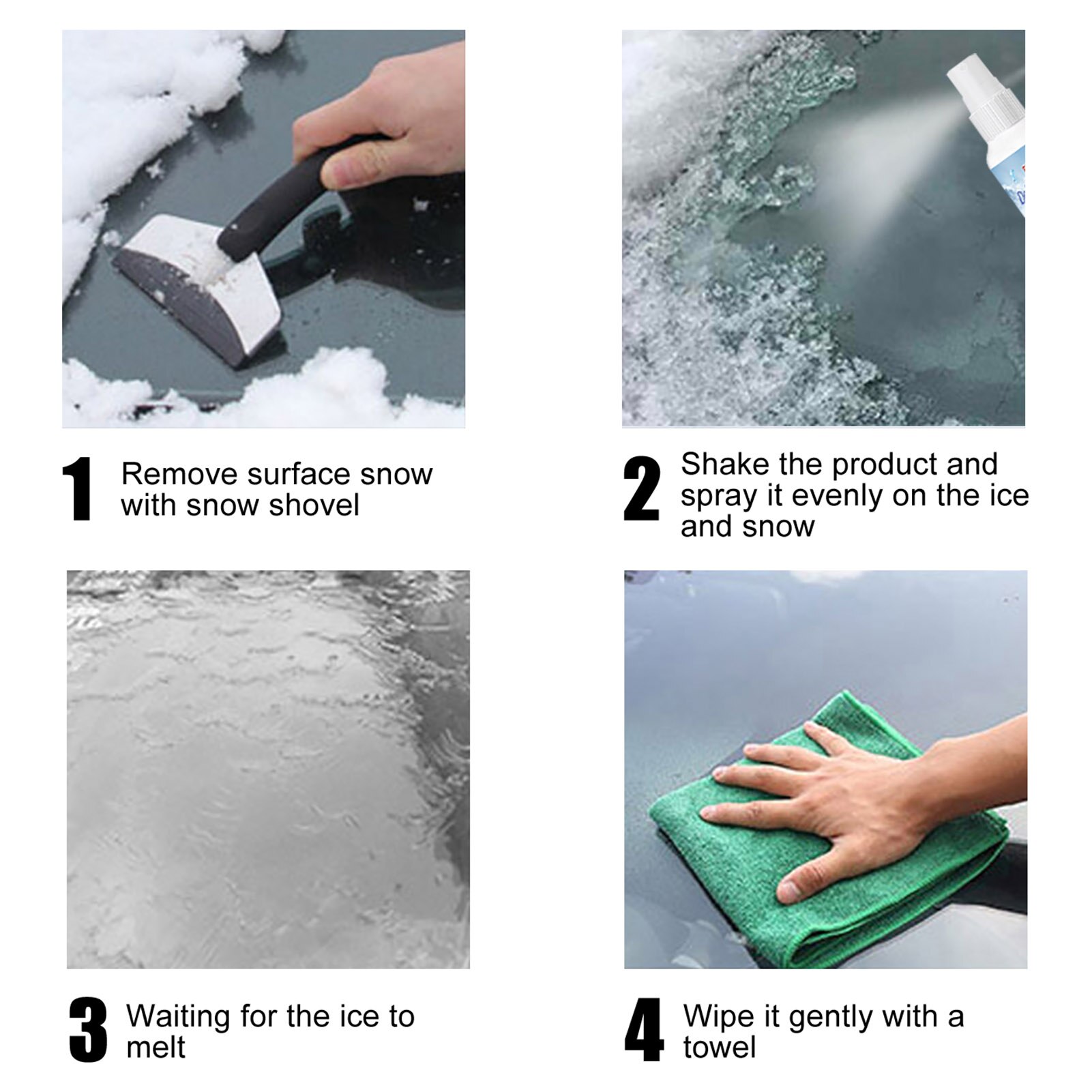 1 Remove surface snow with snow shovel

2 Shake the product and spray it evenly on the ice and snow

3 Waiting for the ice to melt

4 Wipe it gently with a towel