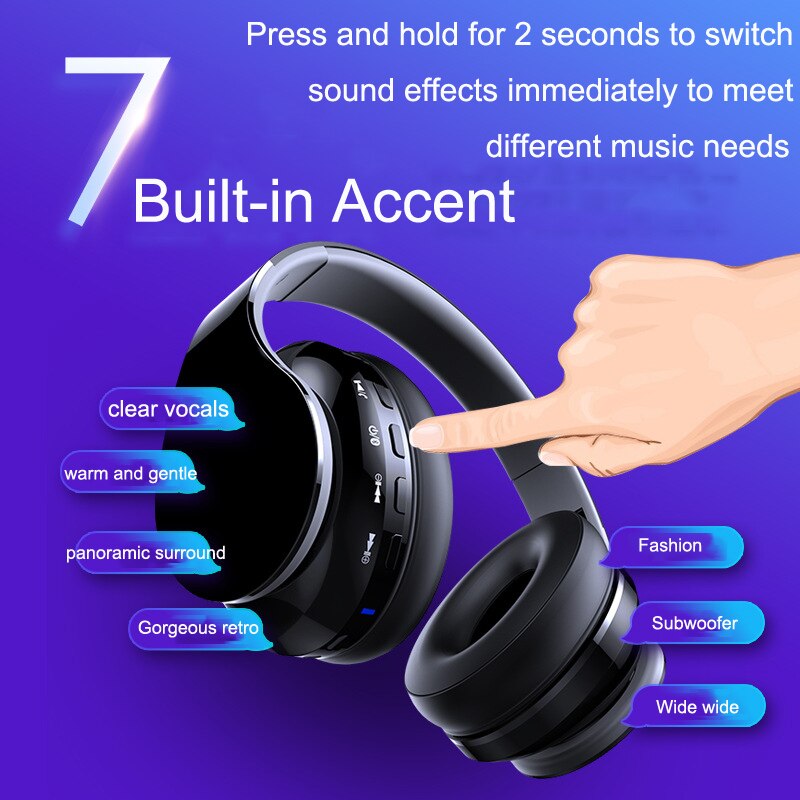 Press and hold for 2 seconds to switch sound effects immediately to meet different music needs

7 Built-in Accent

clear vocals

warm and gentle

panoramic surround

Gorgeous retro

Fashion

Subwoofer

Wide wide