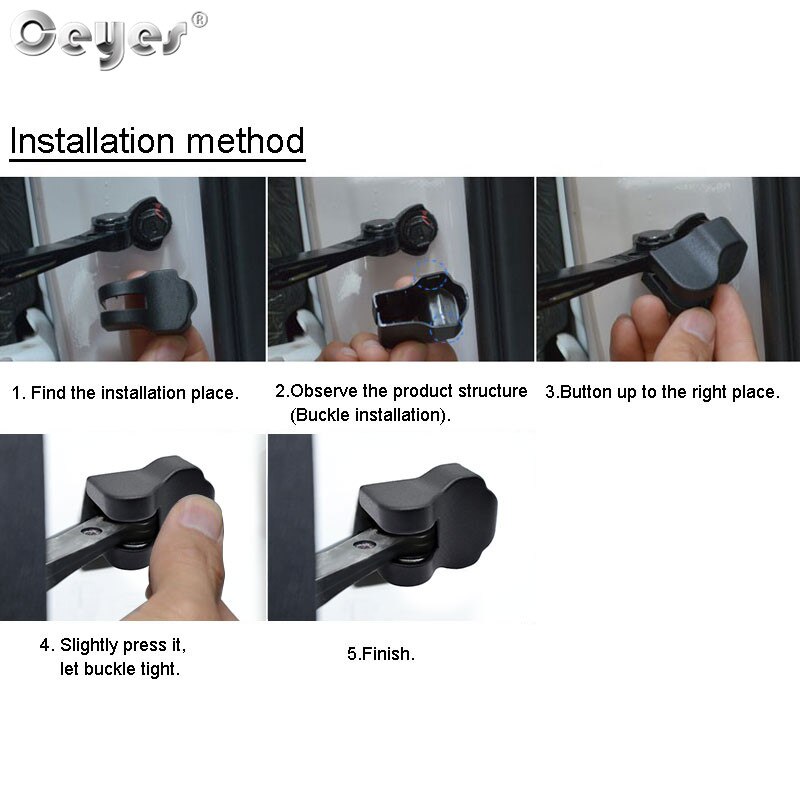 Ceyes®

Installation method

1. Find the installation place.

2.Observe the product structure (Buckle installation).

3.Button up to the right place.

4. Slightly press it, let buckle tight.

5.Finish.