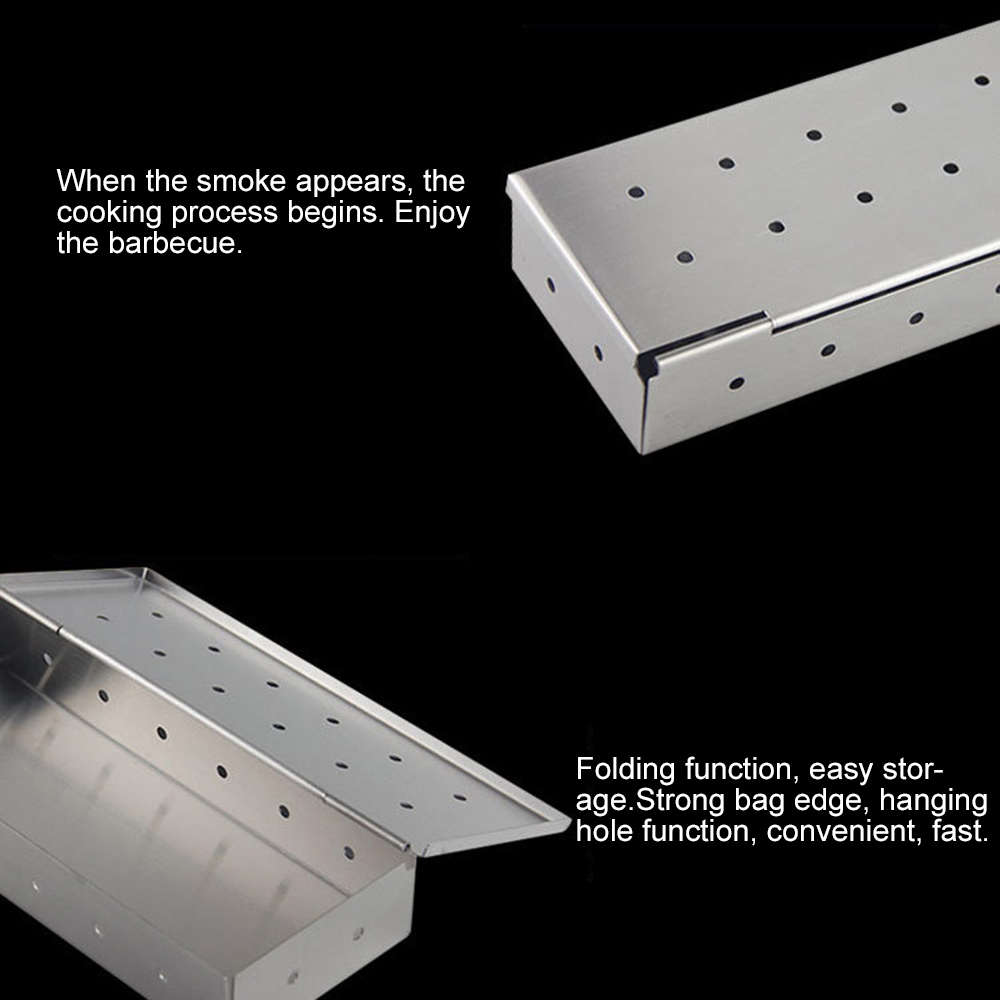 When the smoke appears, the cooking process begins. Enjoy the barbecue.

Folding function, easy storage.Strong bag edge, hanging hole function, convenient, fast.