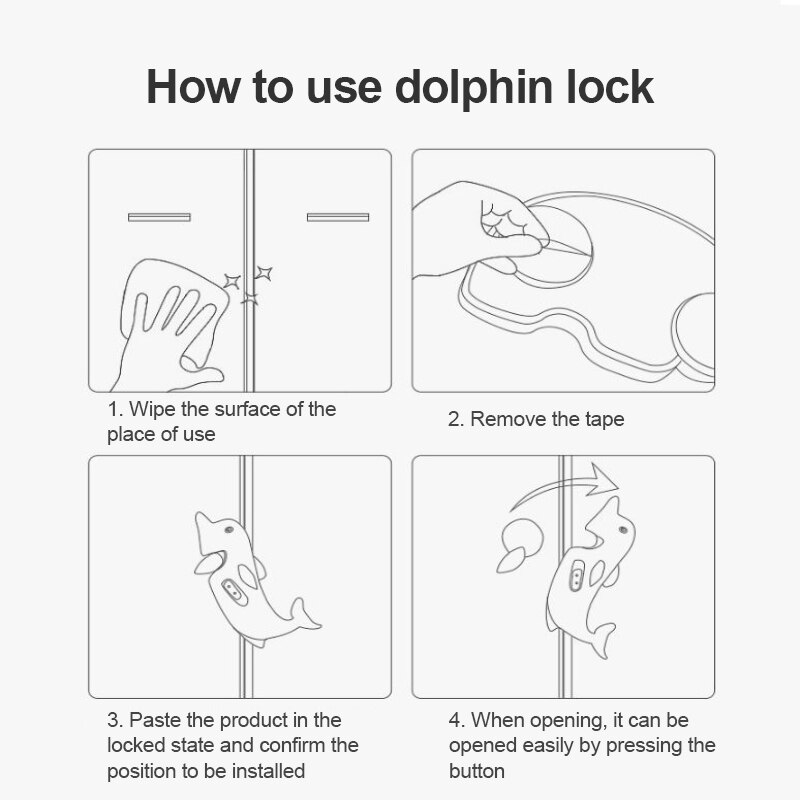 How to use dolphin lock

1. Wipe the surface of the place of use

2. Remove the tape

3. Paste the product in the locked state and confirm the position to be installed

4. When opening, it can be opened easily by pressing the button