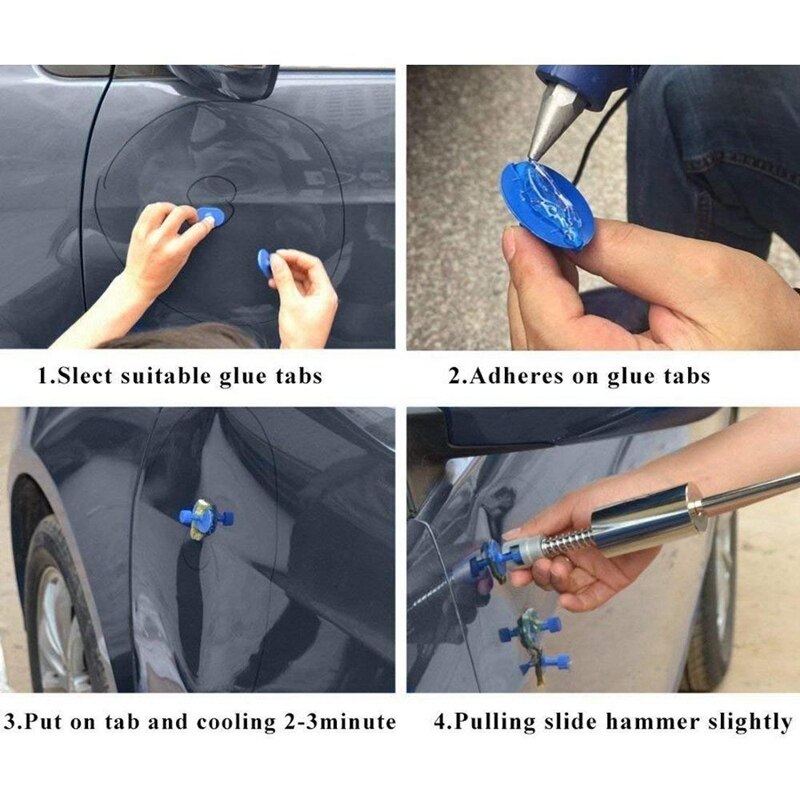 1.Slect suitable glue tabs

2.Adheres on glue tabs

3.Put on tab and cooling 2-3minute

4.Pulling slide hammer slightly