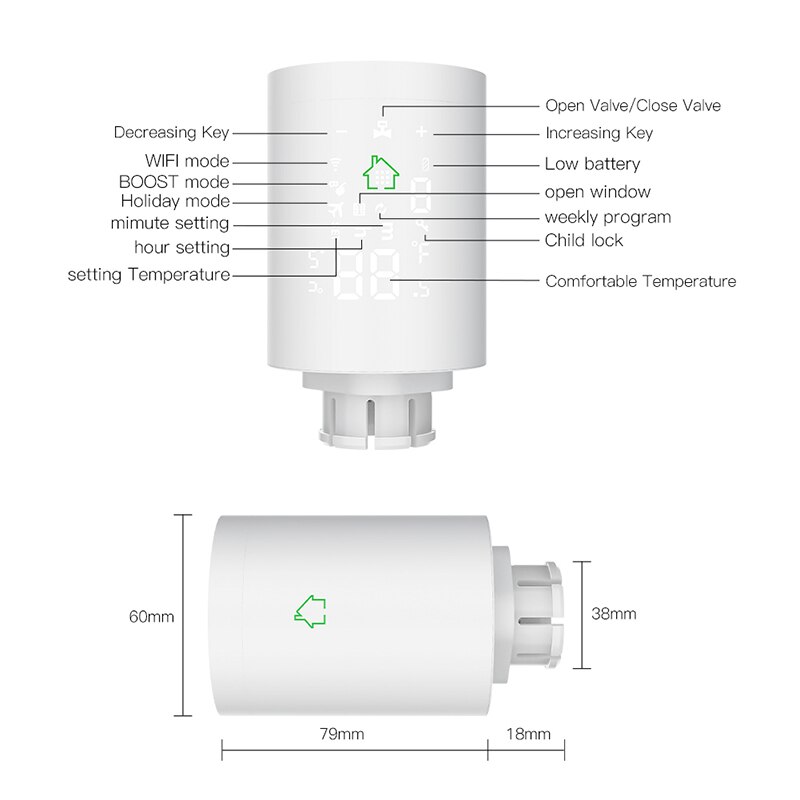 Decreasing Key
WIFI mode
BOOST mode
Holiday mode
mimute setting
hour setting
setting Temperature

Open Valve/Close Valve
Increasing Key
Low battery
open window
weekly program
Child lock
Comfortable Temperature

60mm
38mm
79mm
18mm