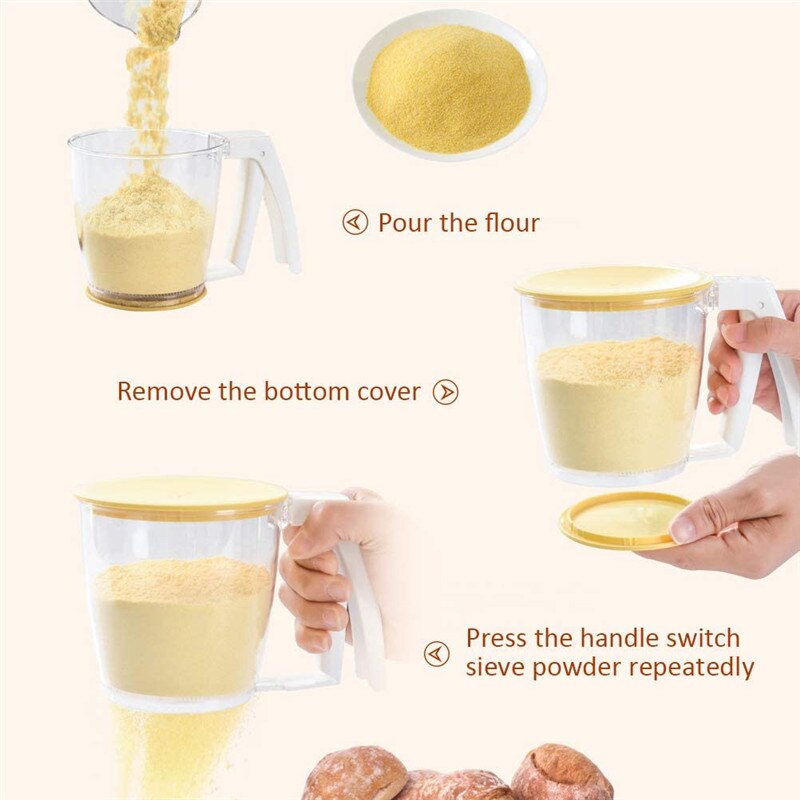 Pour the flour

Remove the bottom cover

Press the handle switch sieve powder repeatedly