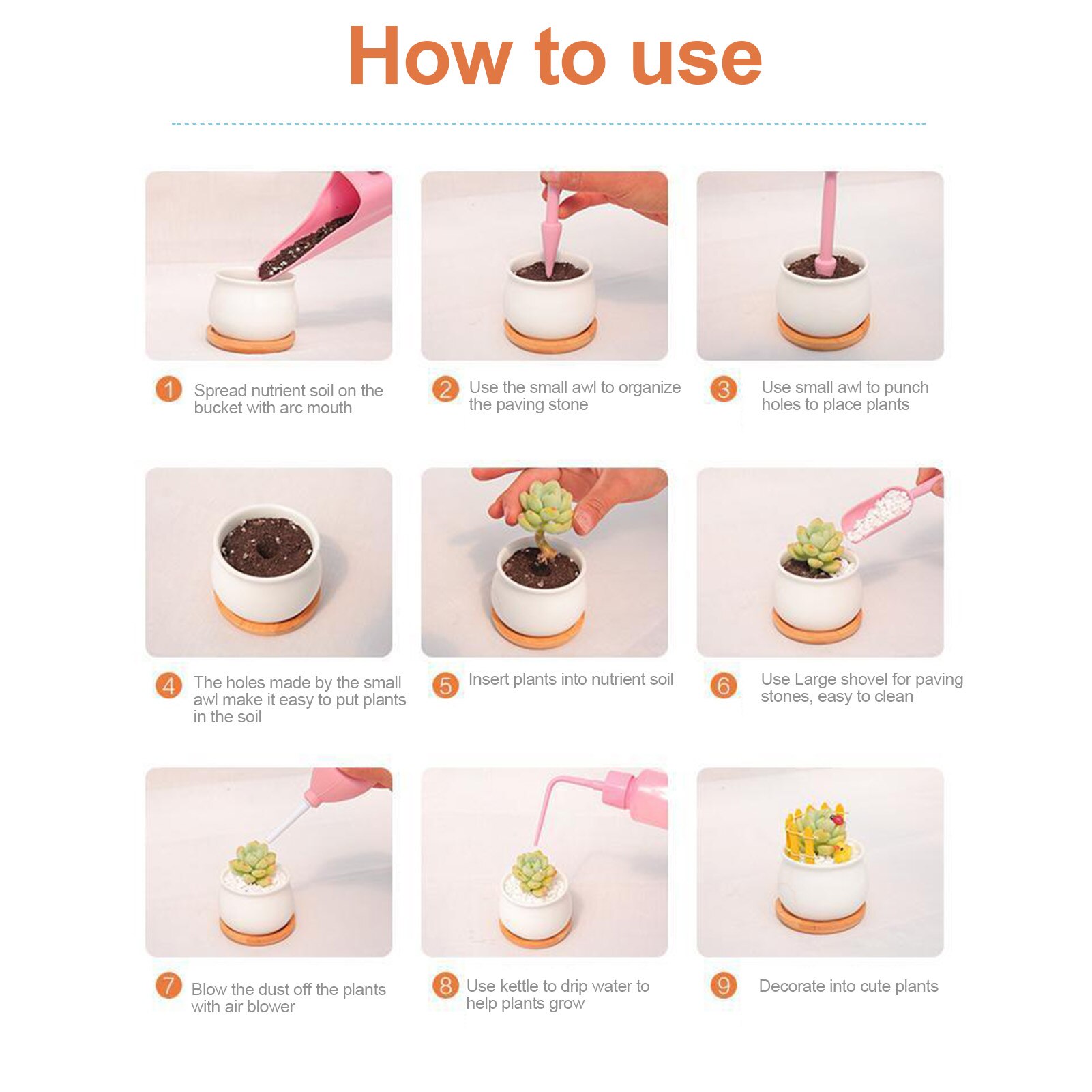 How to use

1 Spread nutrient soil on the bucket with arc mouth

2 Use the small awl to organize the paving stone

3 Use small awl to punch holes to place plants

4 The holes made by the small awl make it easy to put plants in the soil

5 Insert plants into nutrient soil

6 Use Large shovel for paving stones, easy to clean

7 Blow the dust off the plants with air blower

8 Use kettle to drip water to help plants grow

9 Decorate into cute plants