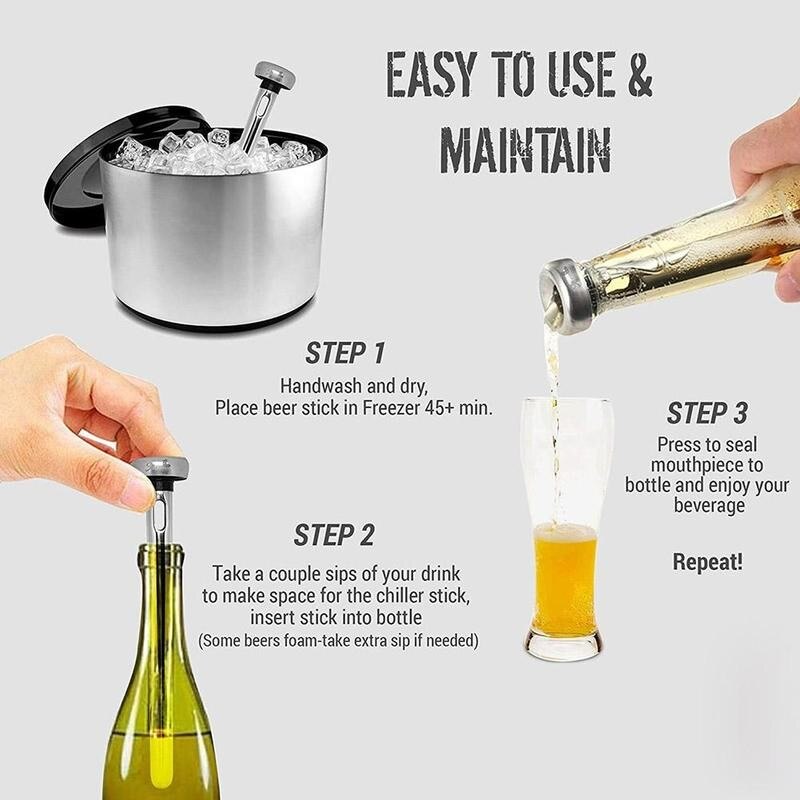 EASY TO USE & MAINTAIN

STEP 1
Handwash and dry, Place beer stick in Freezer 45+ min.

STEP 2
Take a couple sips of your drink to make space for the chiller stick, insert stick into bottle
(Some beers foam-take extra sip if needed)

STEP 3
Press to seal mouthpiece to bottle and enjoy your beverage

Repeat!