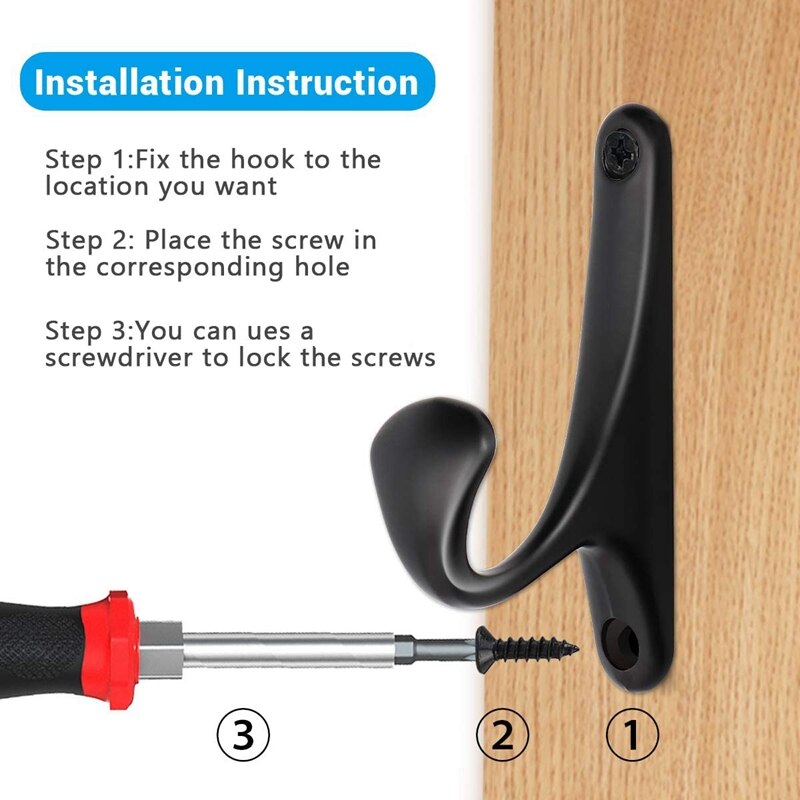 Installation Instruction

Step 1:Fix the hook to the location you want

Step 2: Place the screw in the corresponding hole

Step 3:You can ues a screwdriver to lock the screws

③ ② ①