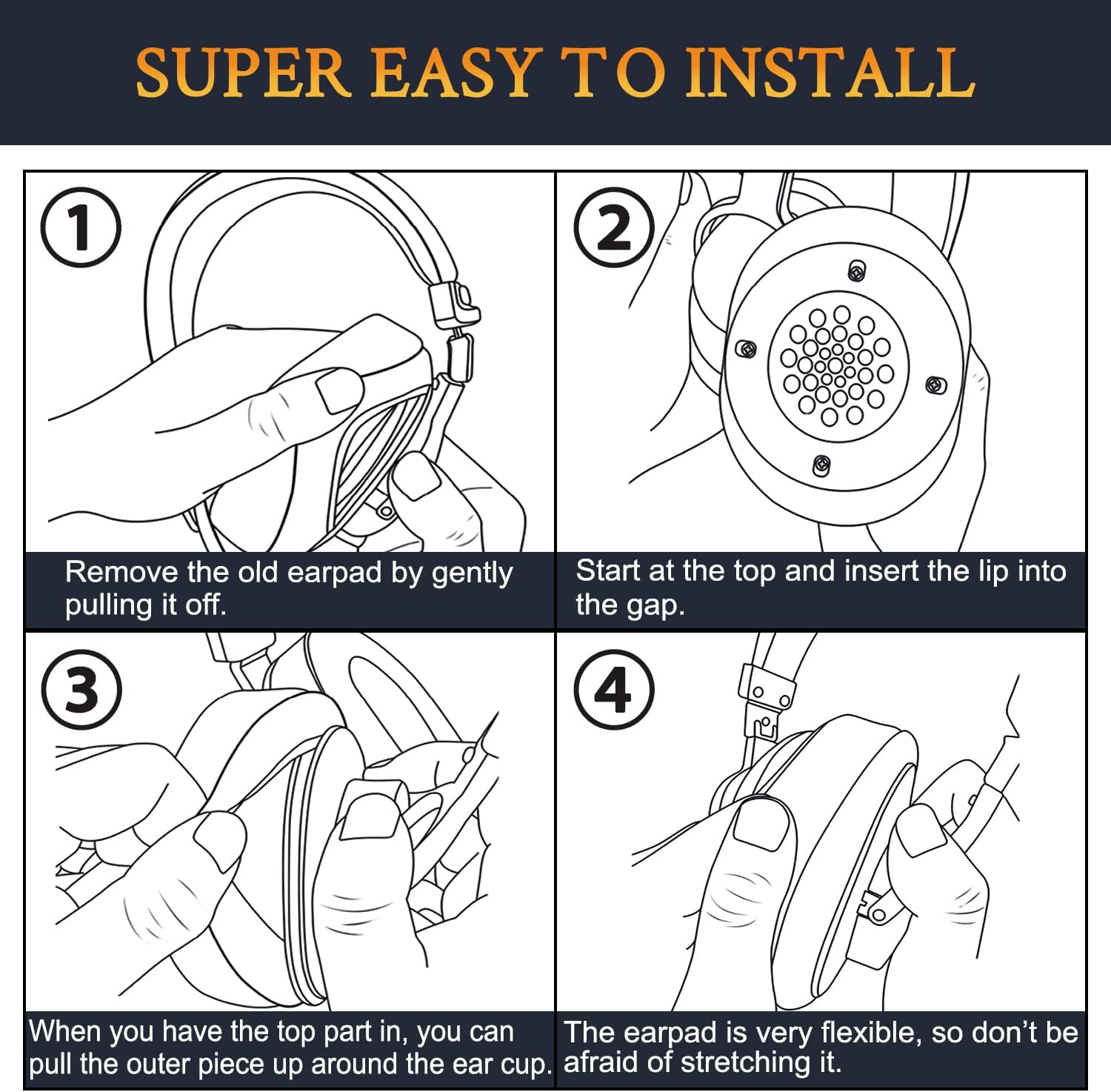 SUPER EASY TO INSTALL

①

Remove the old earpad by gently pulling it off.

②

Start at the top and insert the lip into the gap.

③

When you have the top part in, you can pull the outer piece up around the ear cup.

④

The earpad is very flexible, so don't be afraid of stretching it.