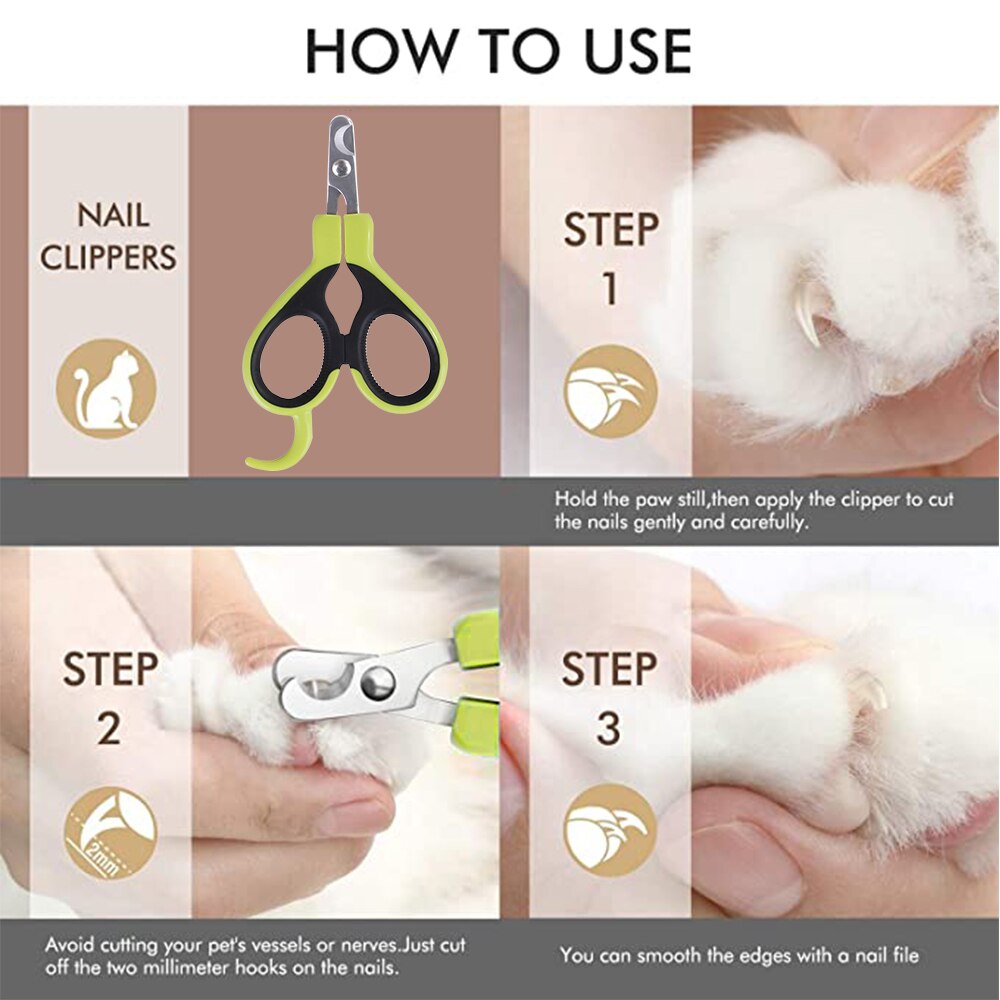 HOW TO USE

NAIL CLIPPERS

STEP 1

Hold the paw still,then apply the clipper to cut the nails gently and carefully.

STEP 2

2mm

Avoid cutting your pet's vessels or nerves.Just cut off the two millimeter hooks on the nails.

STEP 3

You can smooth the edges with a nail file