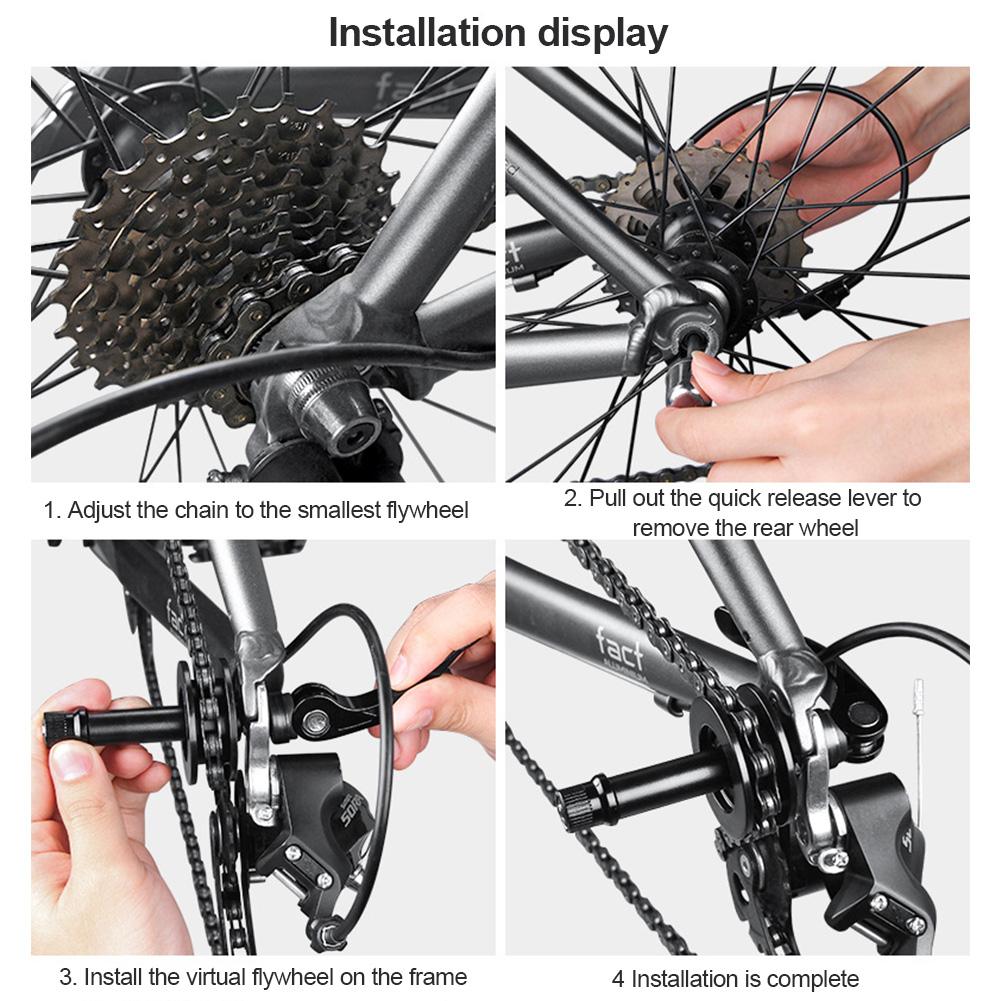 Installation display

fact

1. Adjust the chain to the smallest flywheel

2. Pull out the quick release lever to remove the rear wheel

fact

SORA

3. Install the virtual flywheel on the frame

fact

4 Installation is complete