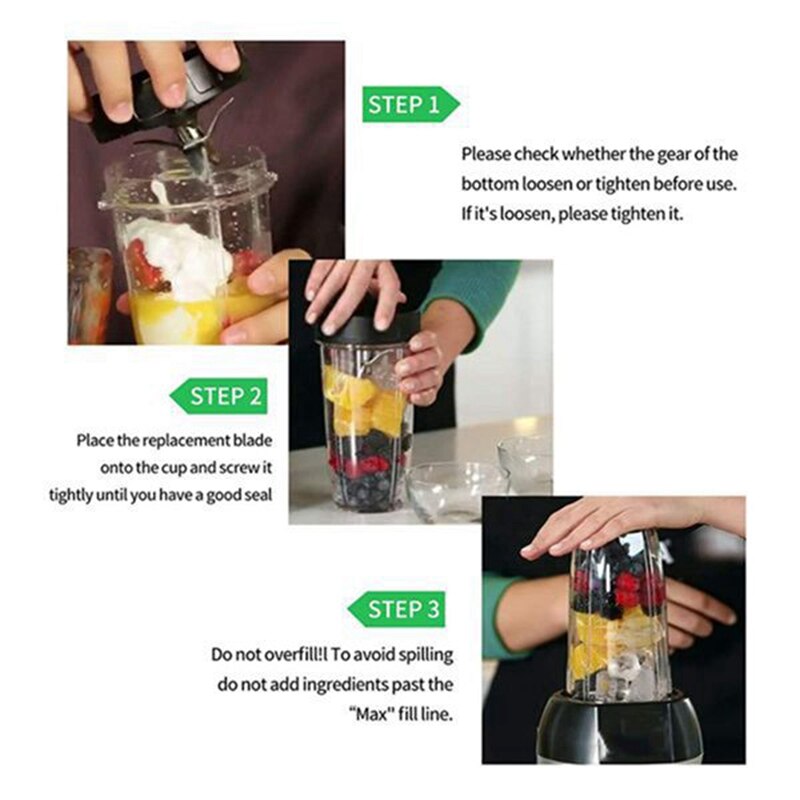 STEP 1

Please check whether the gear of the bottom loosen or tighten before use. If it's loosen, please tighten it.

STEP 2

Place the replacement blade onto the cup and screw it tightly until you have a good seal

STEP 3

Do not overfill!l To avoid spilling do not add ingredients past the "Max" fill line.