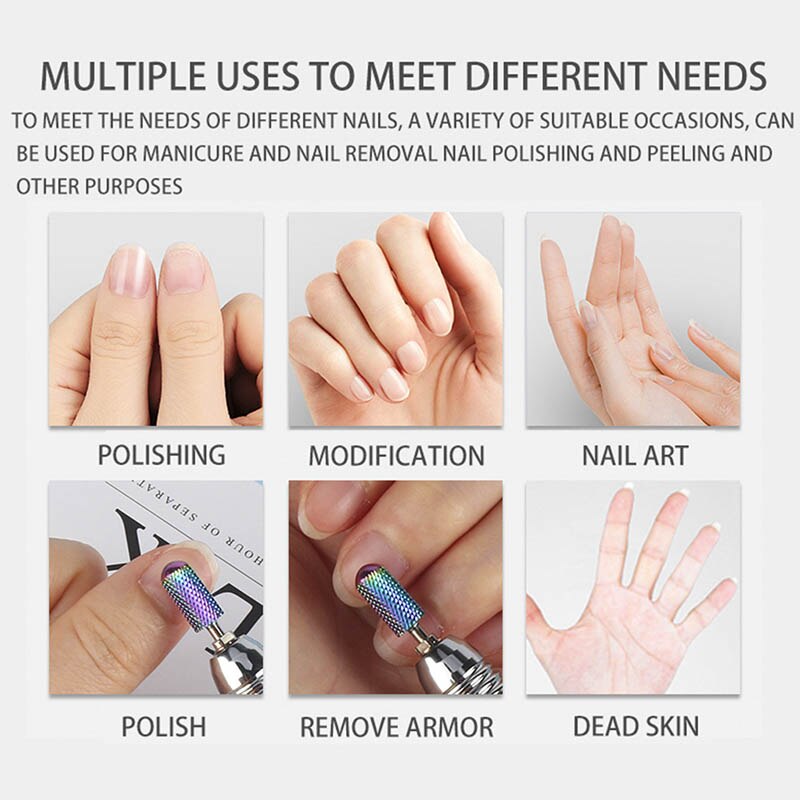 MULTIPLE USES TO MEET DIFFERENT NEEDS

TO MEET THE NEEDS OF DIFFERENT NAILS, A VARIETY OF SUITABLE OCCASIONS, CAN BE USED FOR MANICURE AND NAIL REMOVAL NAIL POLISHING AND PEELING AND OTHER PURPOSES

POLISHING

MODIFICATION

NAIL ART

HOUR OF SEPARAT

POLISH

REMOVE ARMOR

DEAD SKIN