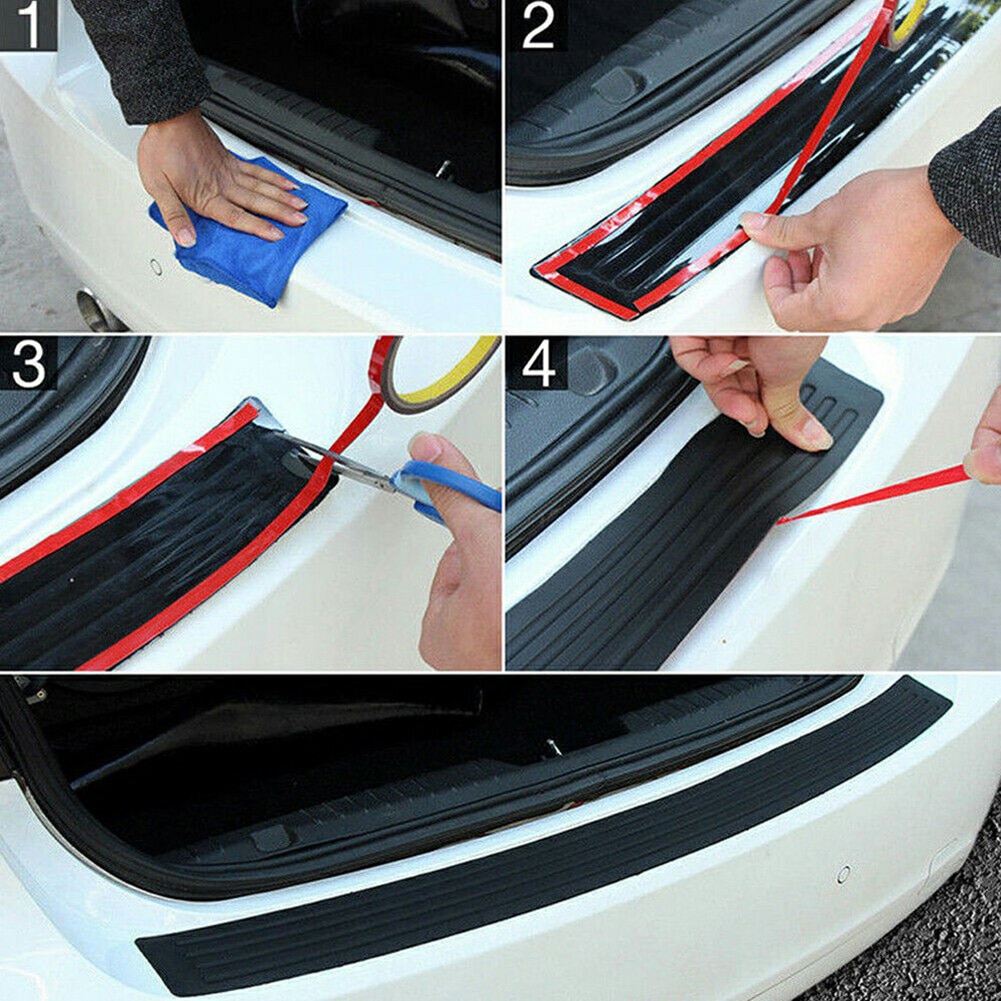 1
2
3
4