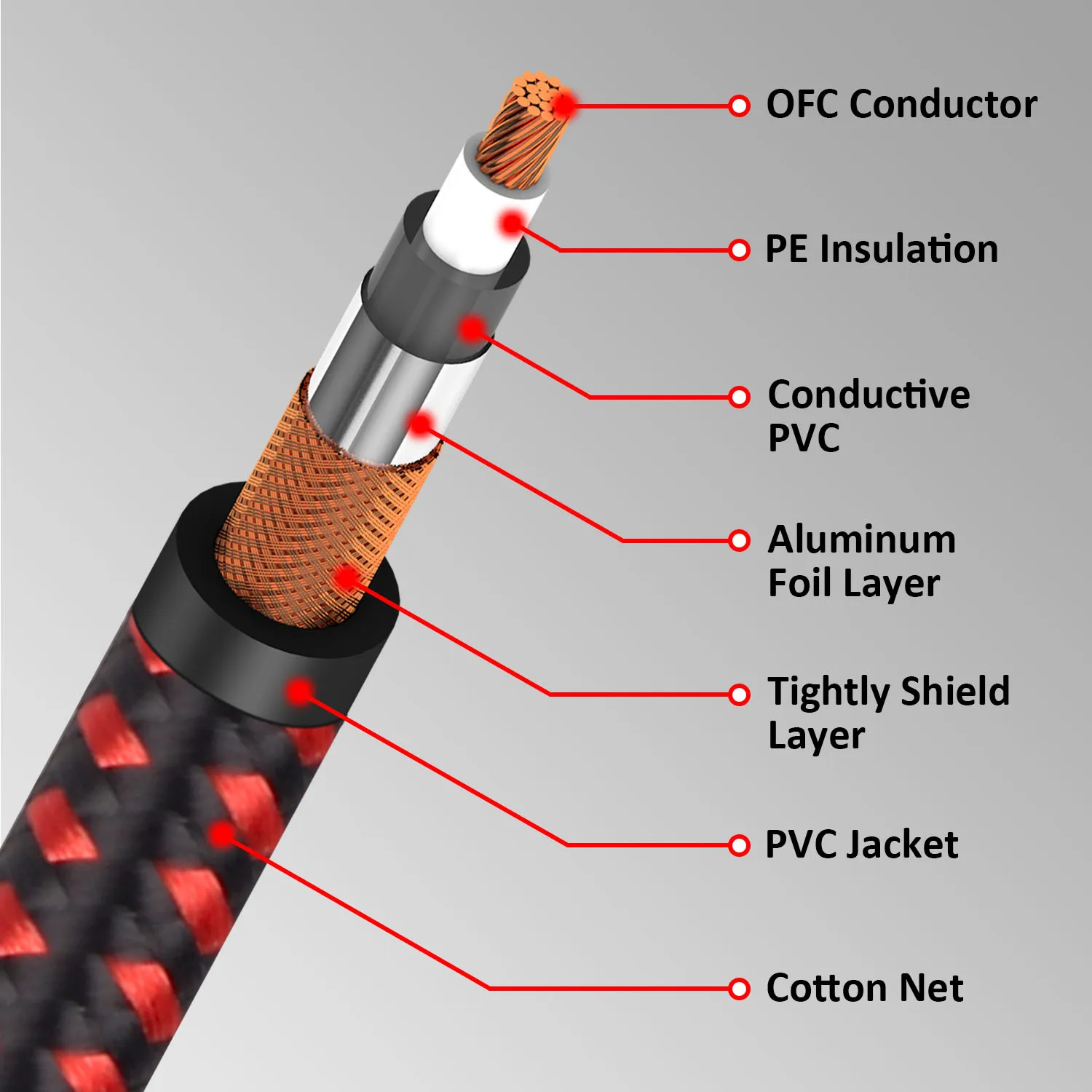 OFC Conductor

PE Insulation

Conductive PVC

Aluminum Foil Layer

Tightly Shield Layer

PVC Jacket

Cotton Net