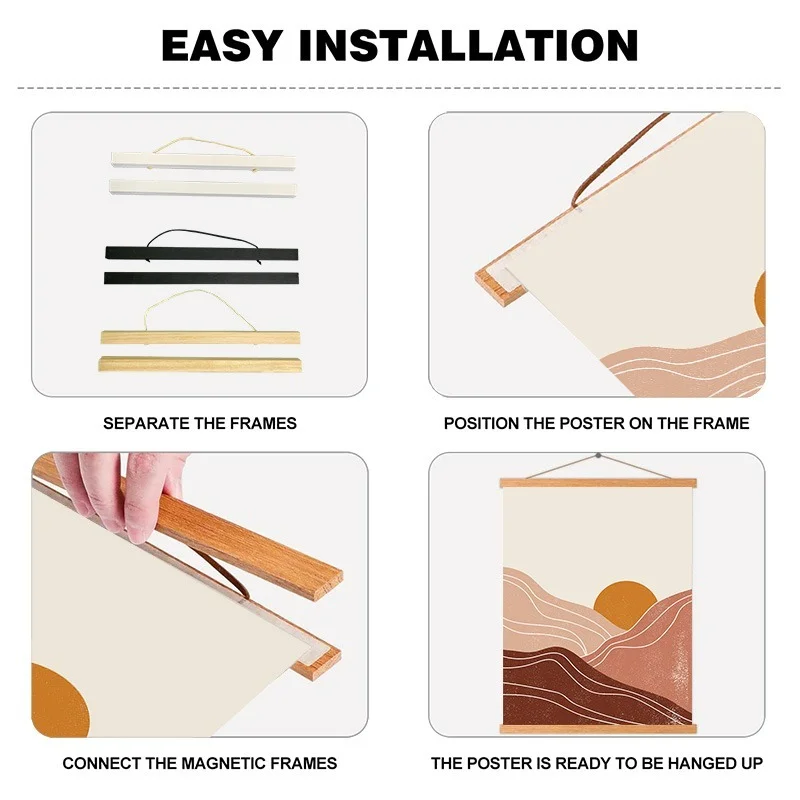 EASY INSTALLATION

SEPARATE THE FRAMES

POSITION THE POSTER ON THE FRAME

CONNECT THE MAGNETIC FRAMES

THE POSTER IS READY TO BE HANGED UP