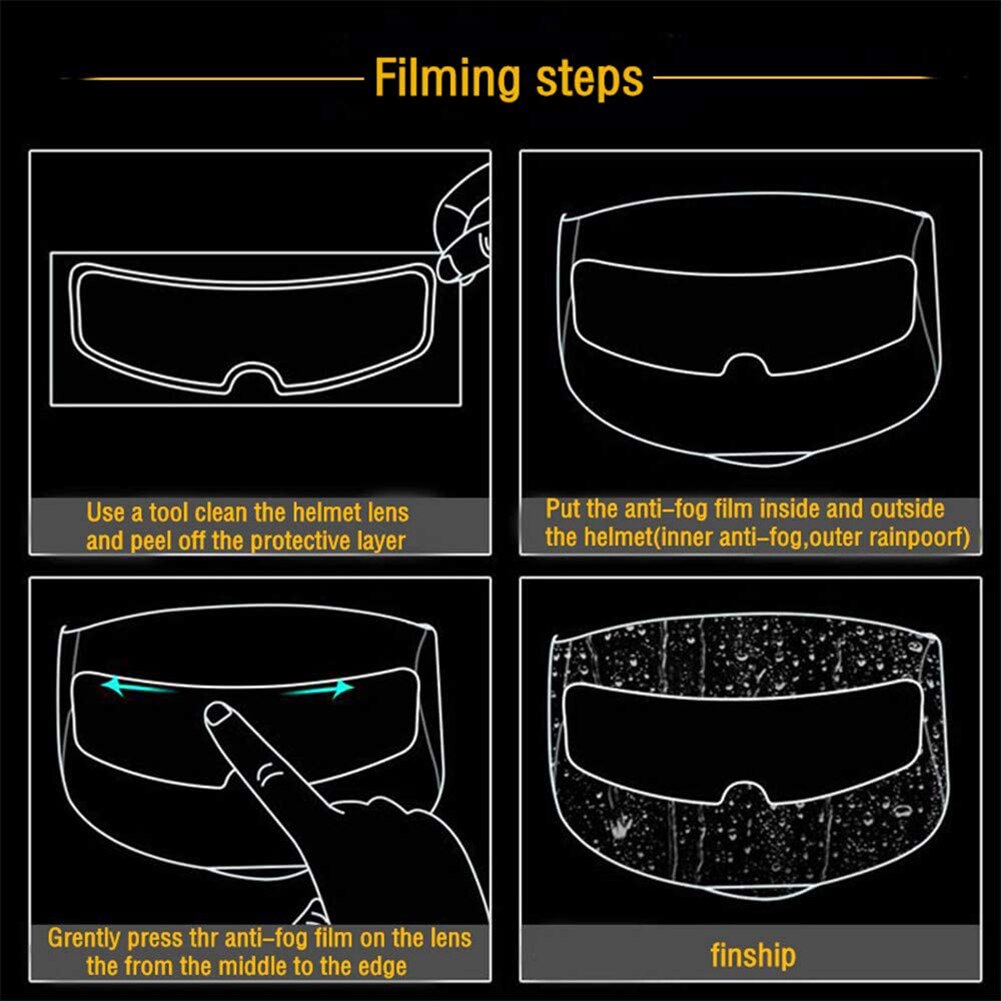 Filming steps

Use a tool clean the helmet lens and peel off the protective layer

Put the anti-fog film inside and outside the helmet(inner anti-fog,outer rainpoorf)

Grently press thr anti-fog film on the lens the from the middle to the edge

finship