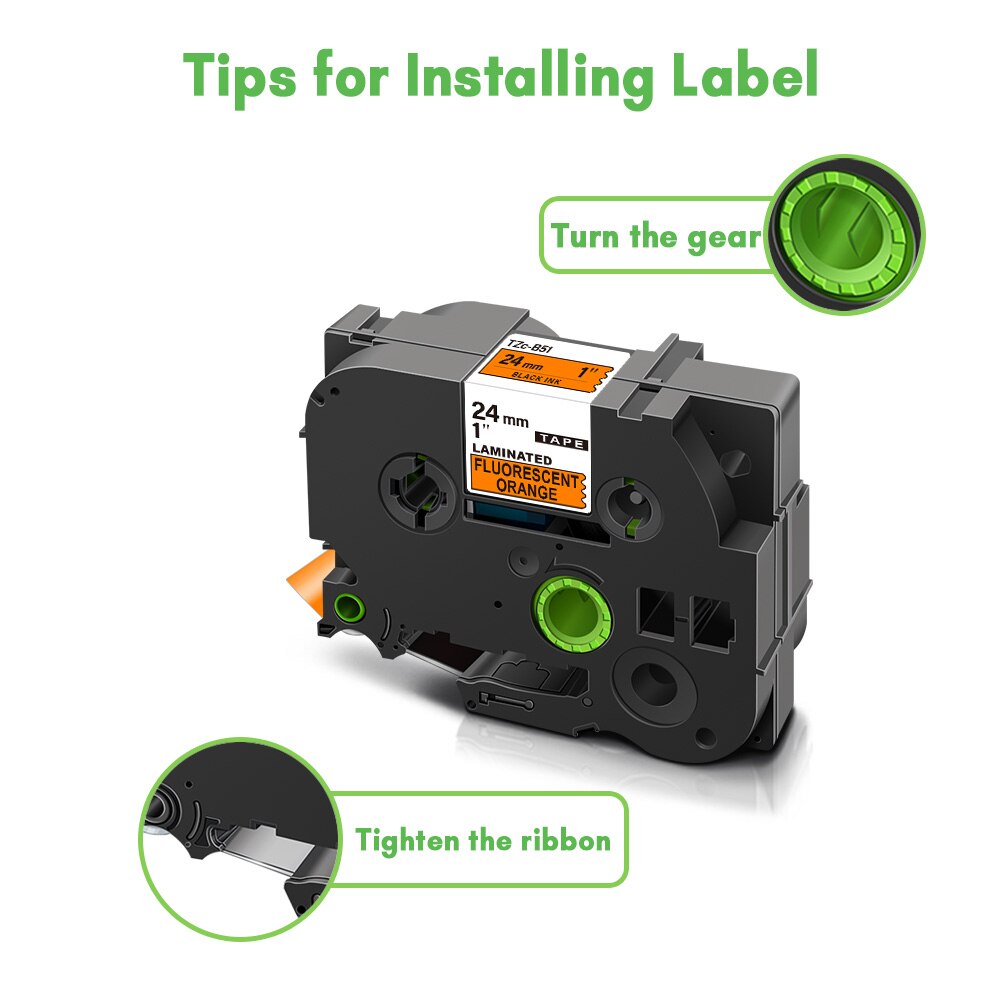 Tips for Installing Label

Turn the gear

TZc-B51
24 mm 1"
BLACK INK
24 mm
1"
TAPE
LAMINATED
FLUORESCENT ORANGE

Tighten the ribbon