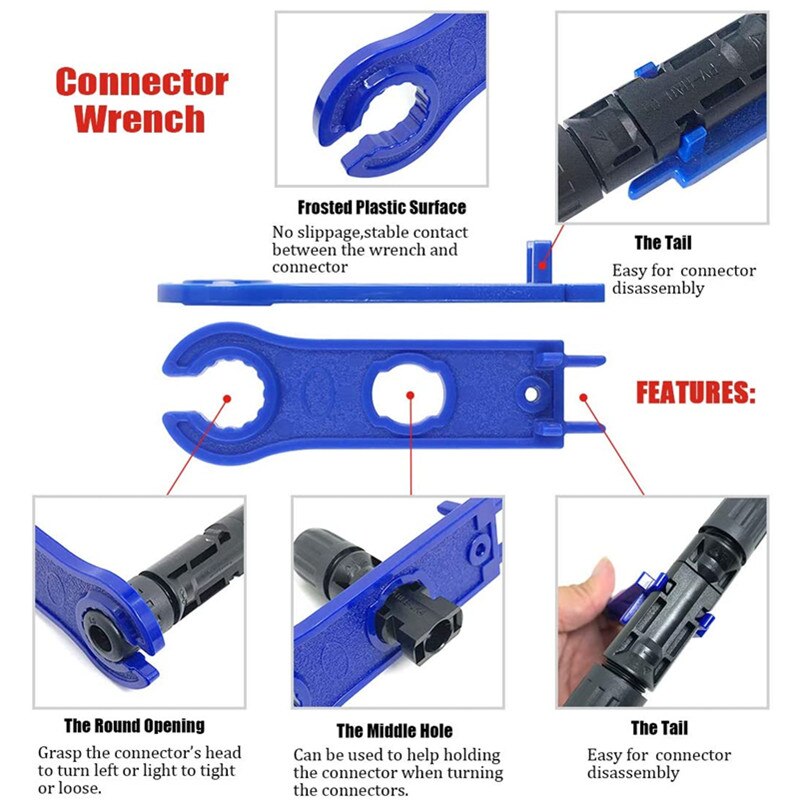 Connector Wrench

Frosted Plastic Surface

No slippage,stable contact between the wrench and connector

The Tail

Easy for connector disassembly

FEATURES:

The Round Opening

Grasp the connector's head to turn left or light to tight or loose.

The Middle Hole

Can be used to help holding the connector when turning the connectors.

The Tail

Easy for connector disassembly