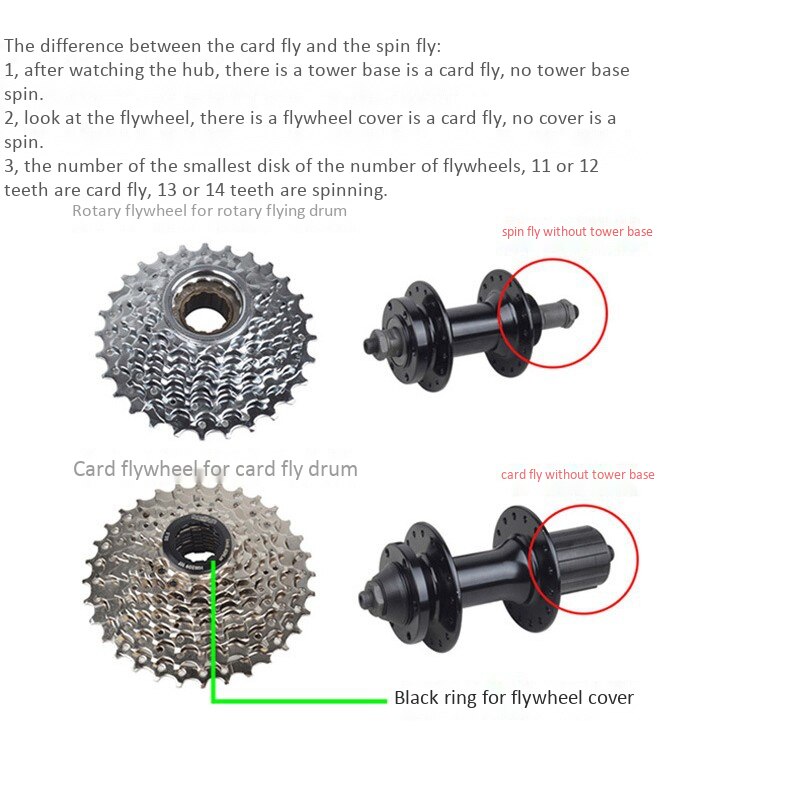 The difference between the card fly and the spin fly:
1, after watching the hub, there is a tower base is a card fly, no tower base spin.
2, look at the flywheel, there is a flywheel cover is a card fly, no cover is a spin.
3, the number of the smallest disk of the number of flywheels, 11 or 12 teeth are card fly, 13 or 14 teeth are spinning.

Rotary flywheel for rotary flying drum

spin fly without tower base

Card flywheel for card fly drum

card fly without tower base

Black ring for flywheel cover