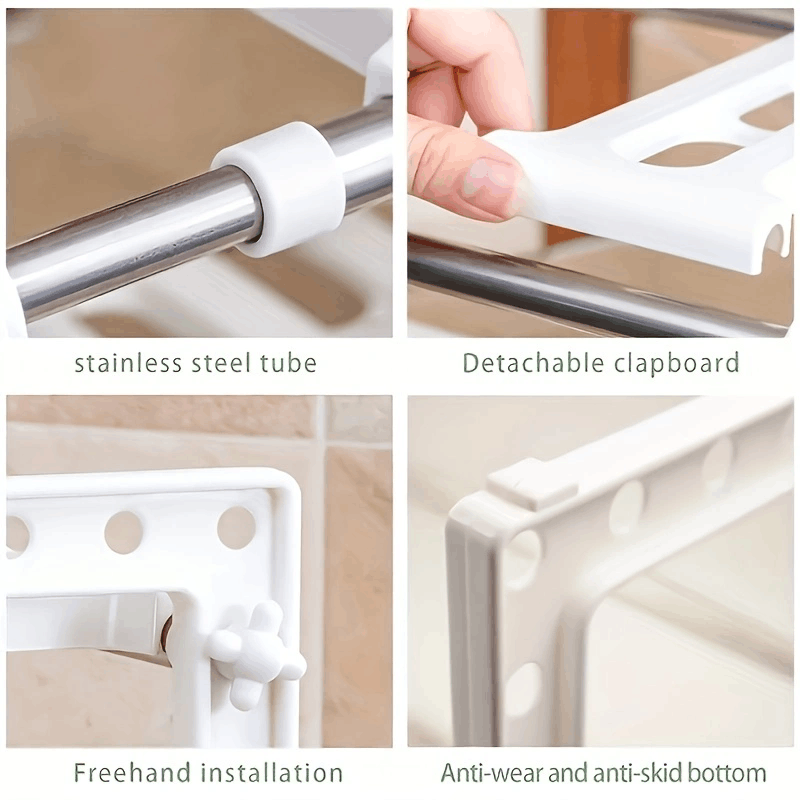 stainless steel tube

Detachable clapboard

Freehand installation

Anti-wear and anti-skid bottom