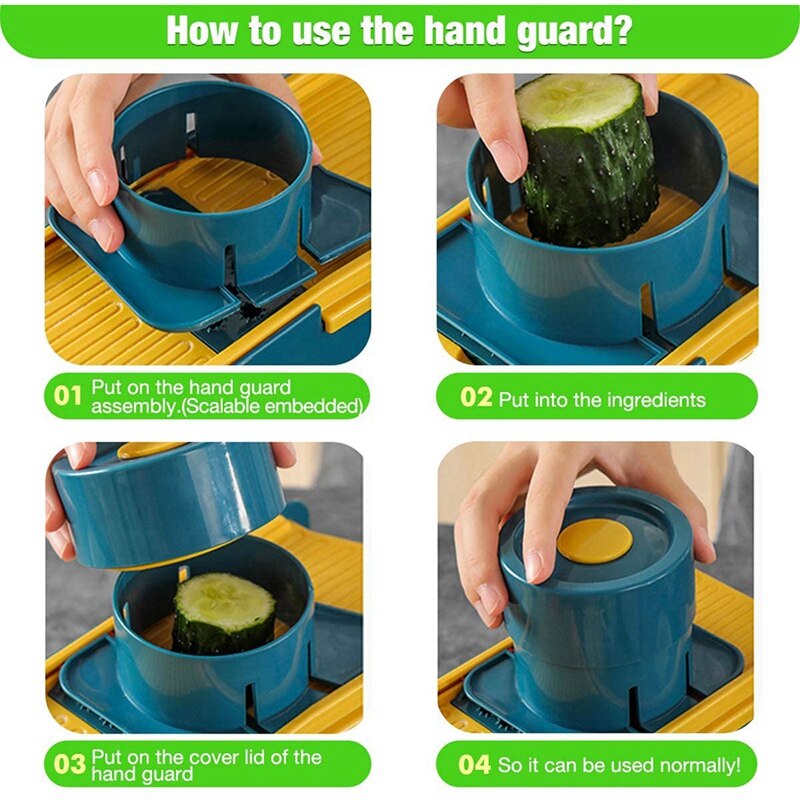 How to use the hand guard?

01 Put on the hand guard assembly.(Scalable embedded)

02 Put into the ingredients

03 Put on the cover lid of the hand guard

04 So it can be used normally!