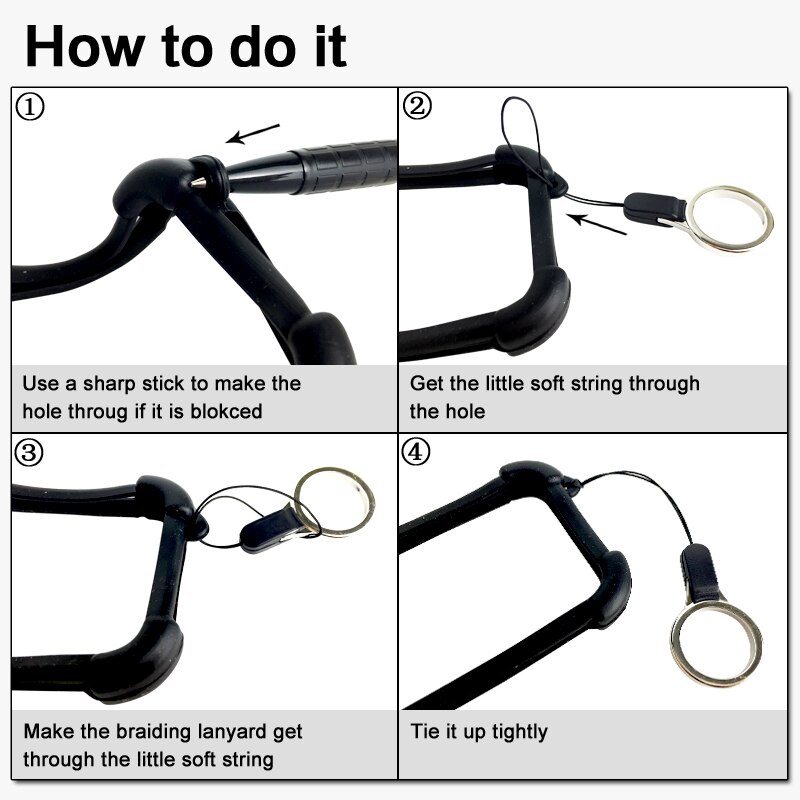 How to do it

①

Use a sharp stick to make the hole throug if it is blokced

②

Get the little soft string through the hole

③

Make the braiding lanyard get through the little soft string

④

Tie it up tightly