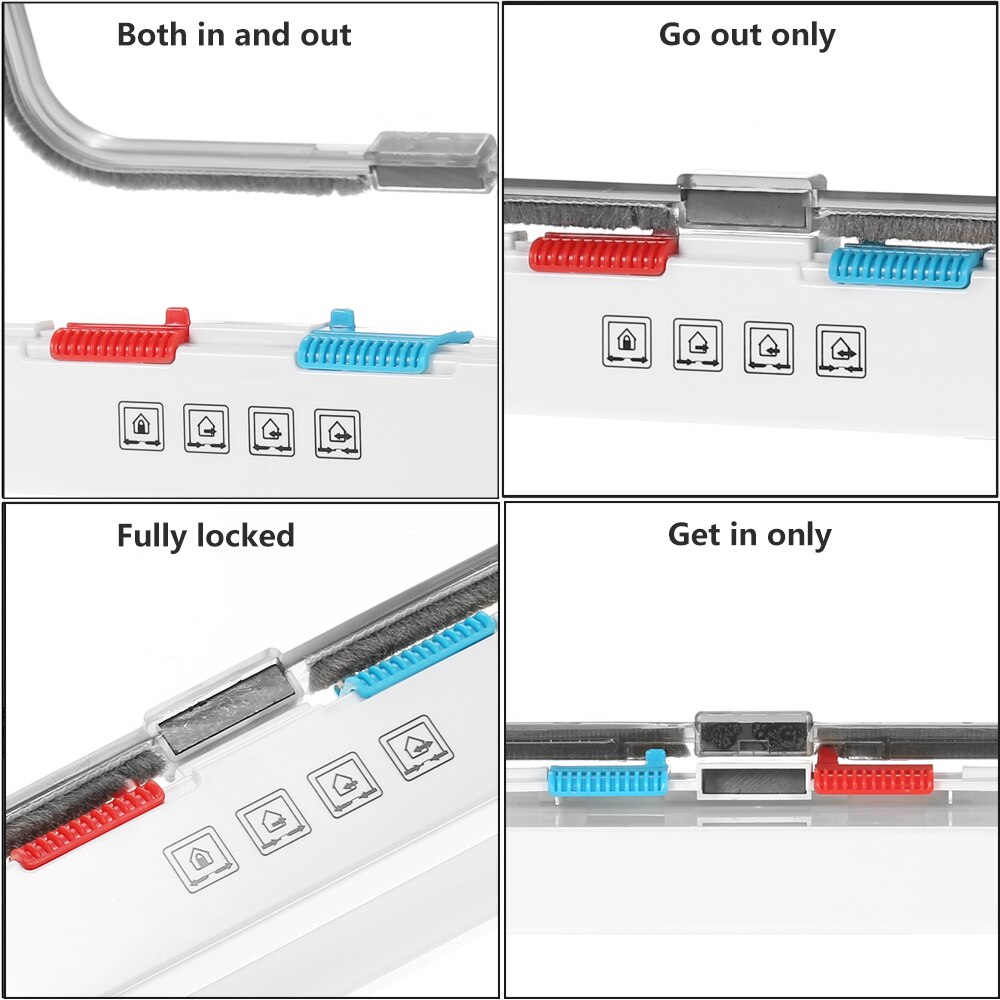 Both in and out

Go out only

Fully locked

Get in only