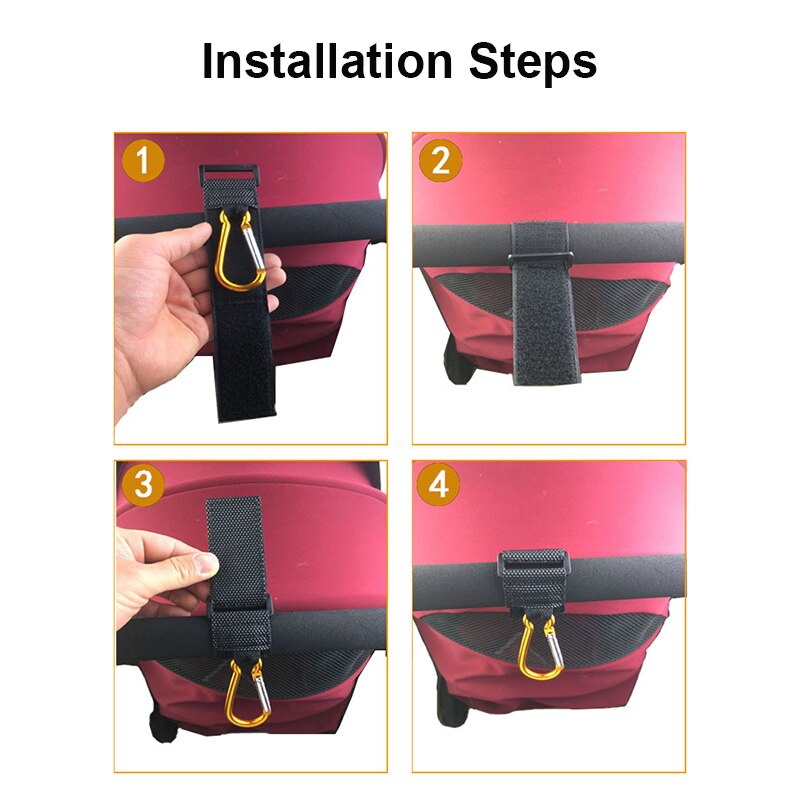 Installation Steps

1

2

3

4