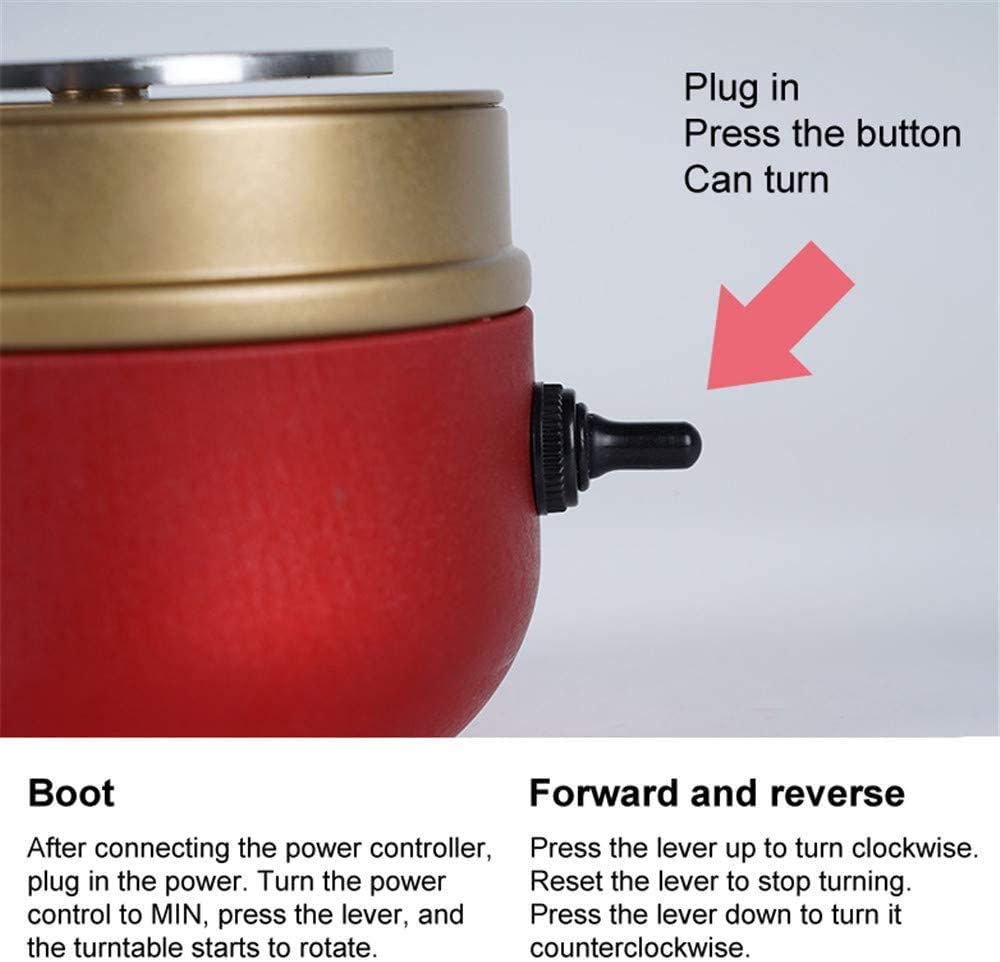 Plug in
Press the button
Can turn

Boot

After connecting the power controller, plug in the power. Turn the power control to MIN, press the lever, and the turntable starts to rotate.

Forward and reverse

Press the lever up to turn clockwise. Reset the lever to stop turning. Press the lever down to turn it counterclockwise.