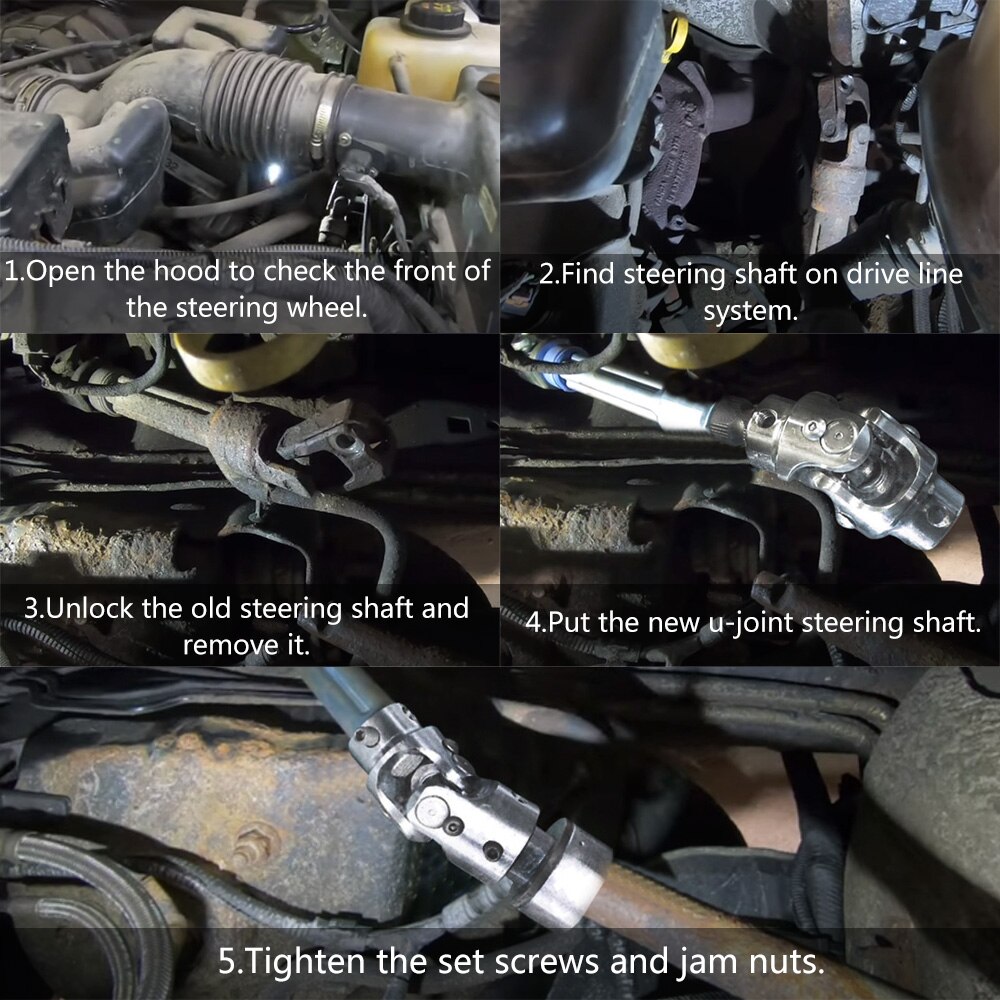 1.Open the hood to check the front of the steering wheel.

2.Find steering shaft on drive line system.

3.Unlock the old steering shaft and remove it.

4.Put the new u-joint steering shaft.

5.Tighten the set screws and jam nuts.