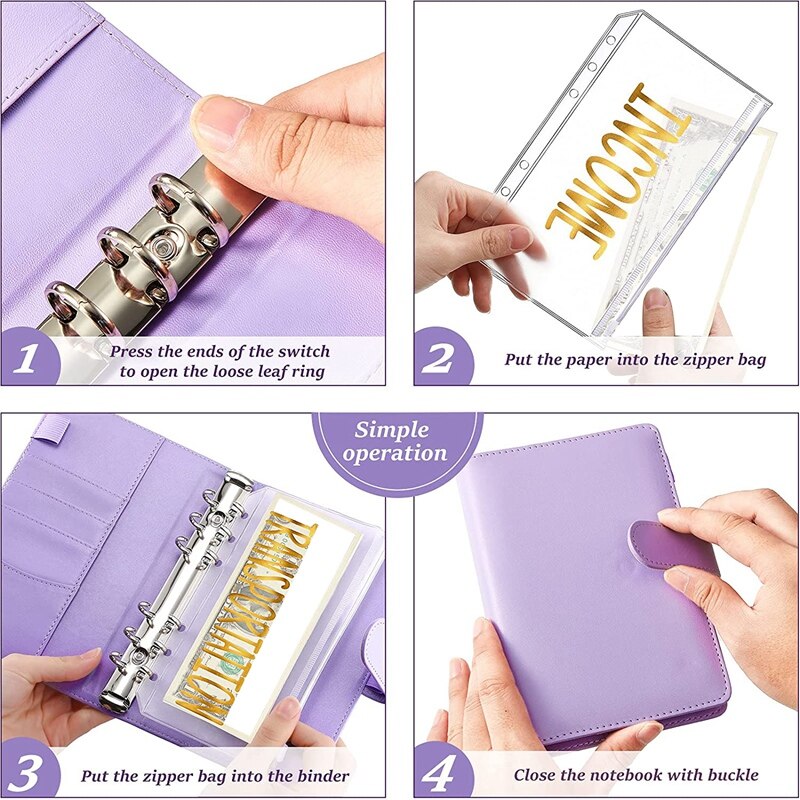 1 Press the ends of the switch to open the loose leaf ring

INCOME

2 Put the paper into the zipper bag

Simple operation

TRANSPORTATION

3 Put the zipper bag into the binder

4 Close the notebook with buckle