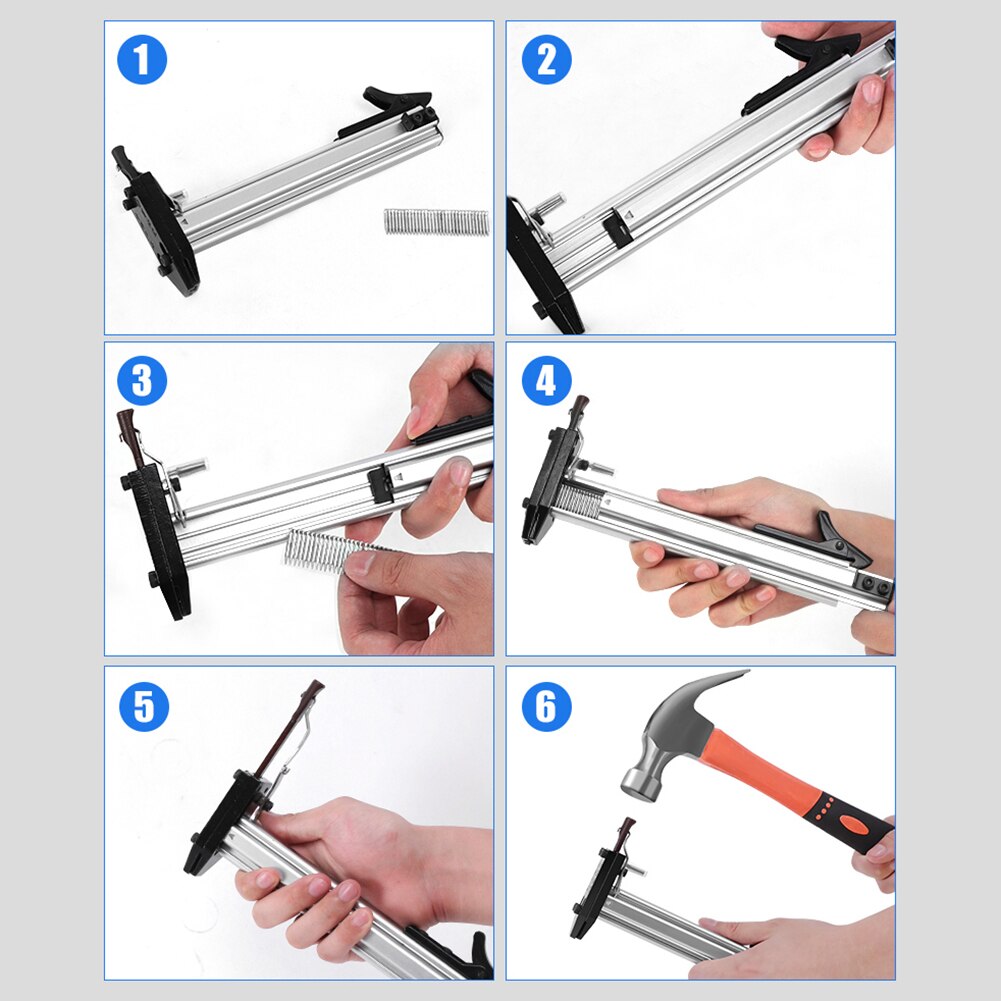 1

2

3

4

5

6