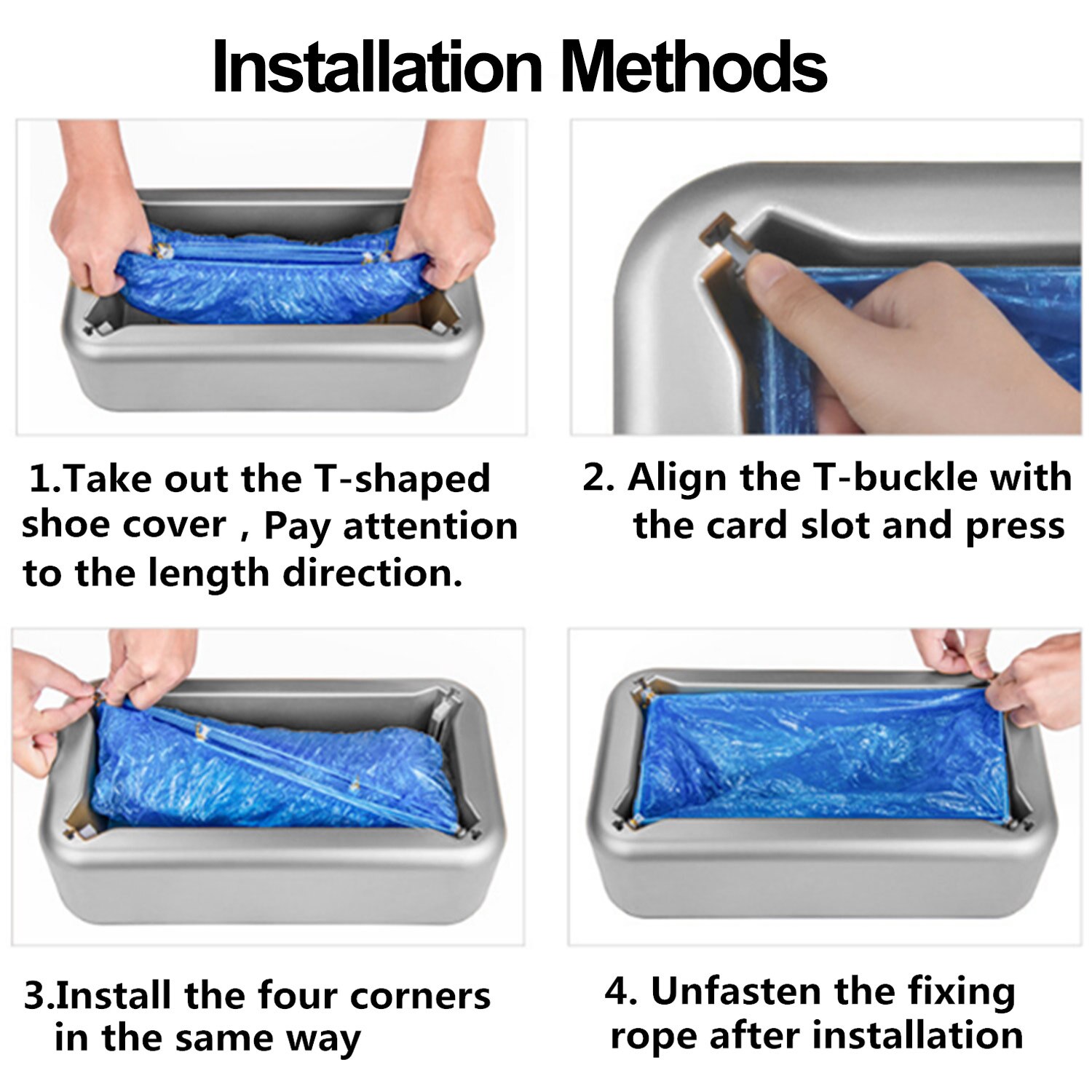 Installation Methods

1.Take out the T-shaped shoe cover , Pay attention to the length direction.

2. Align the T-buckle with the card slot and press

3.Install the four corners in the same way

4. Unfasten the fixing rope after installation