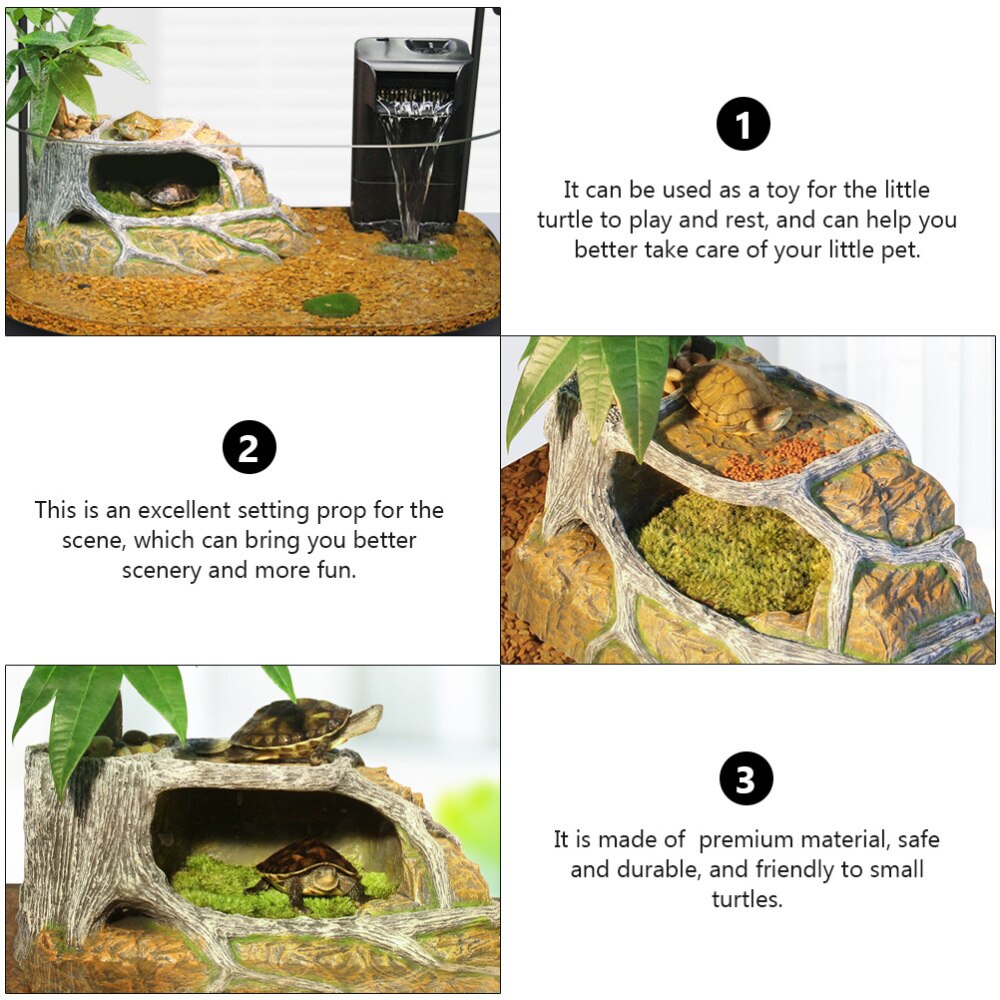 1

It can be used as a toy for the little turtle to play and rest, and can help you better take care of your little pet.

2

This is an excellent setting prop for the scene, which can bring you better scenery and more fun.

3

It is made of premium material, safe and durable, and friendly to small turtles.