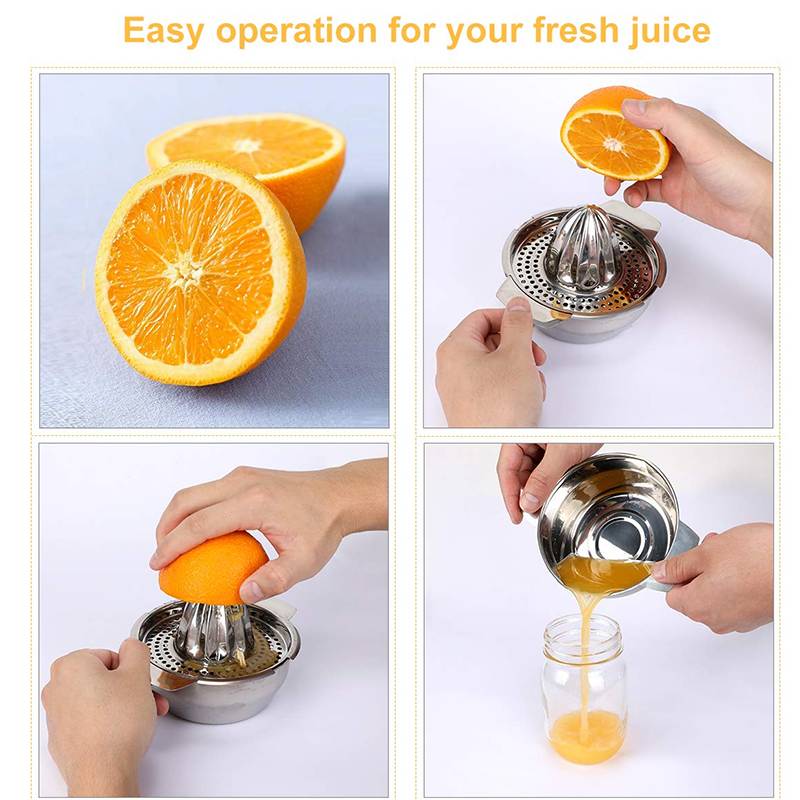 Easy operation for your fresh juice