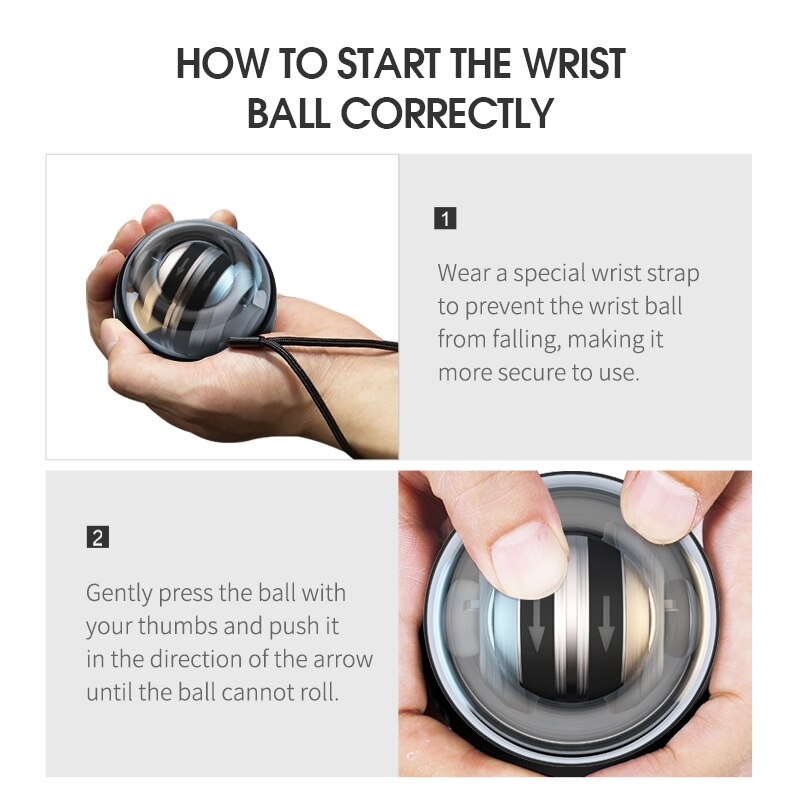 HOW TO START THE WRIST BALL CORRECTLY

1

Wear a special wrist strap to prevent the wrist ball from falling, making it more secure to use.

2

Gently press the ball with your thumbs and push it in the direction of the arrow until the ball cannot roll.