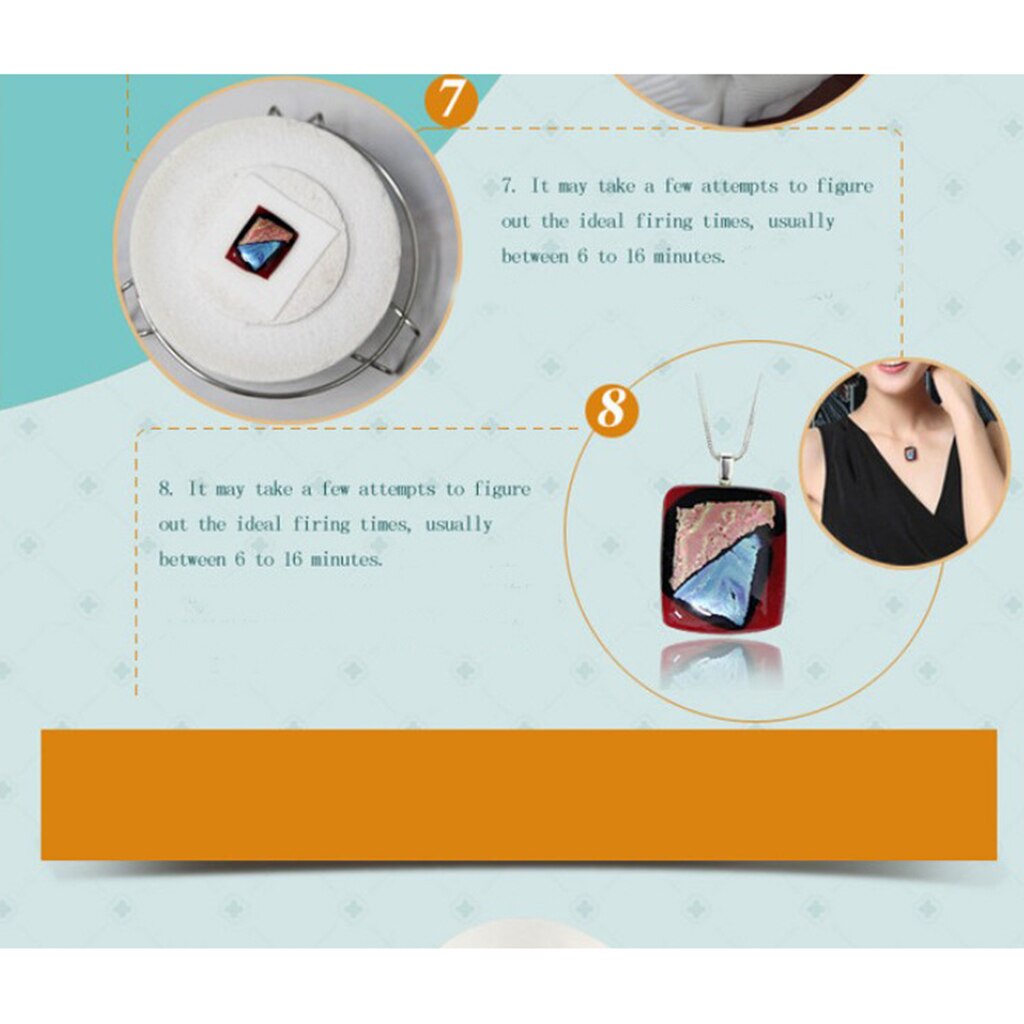 7

7. It may take a few attempts to figure out the ideal firing times, usually between 6 to 16 minutes.

8

8. It may take a few attempts to figure out the ideal firing times, usually between 6 to 16 minutes.