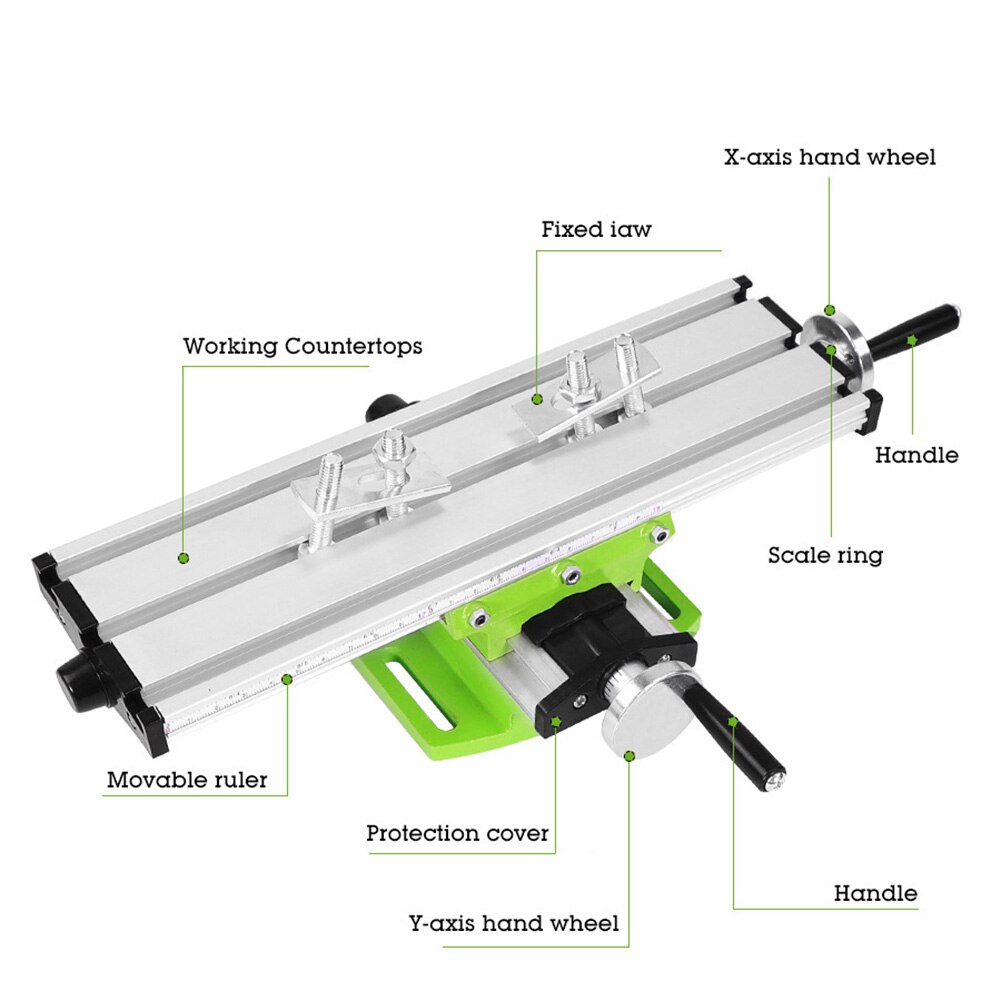 X-axis hand wheel

Fixed iaw

Working Countertops

Handle

Scale ring

Movable ruler

Protection cover

Handle

Y-axis hand wheel