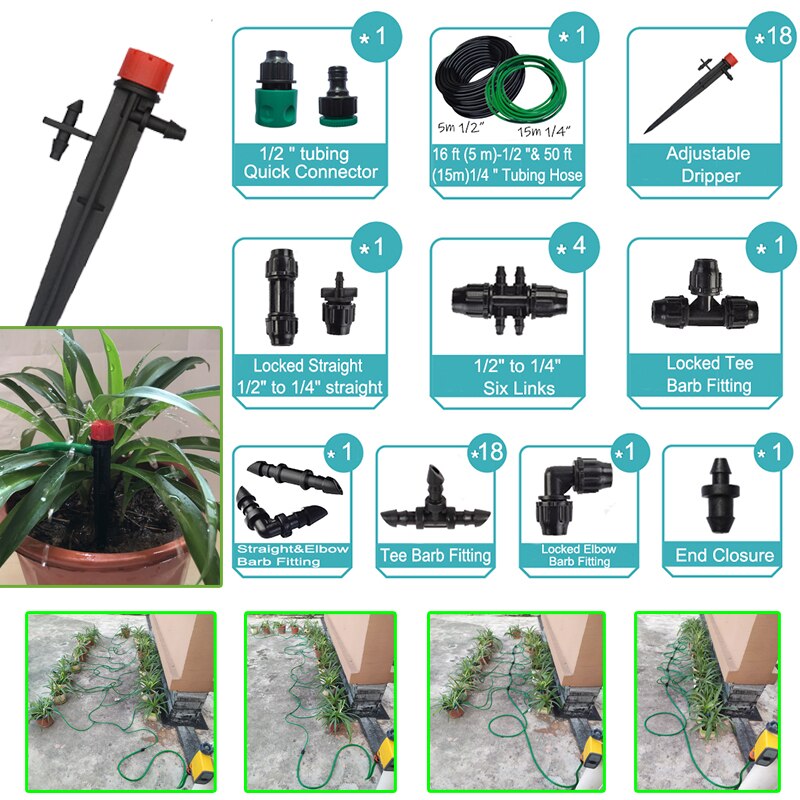 *1
1/2 " tubing Quick Connector

*1
5m 1/2"
15m 1/4"
16 ft (5 m)-1/2 "& 50 ft (15m)1/4 " Tubing Hose

*18
Adjustable Dripper

*1
Locked Straight 1/2" to 1/4" straight

*4
1/2" to 1/4" Six Links

*1
Locked Tee Barb Fitting

*1
Straight&Elbow Barb Fitting

*18
Tee Barb Fitting

*1
Locked Elbow Barb Fitting

*1
End Closure