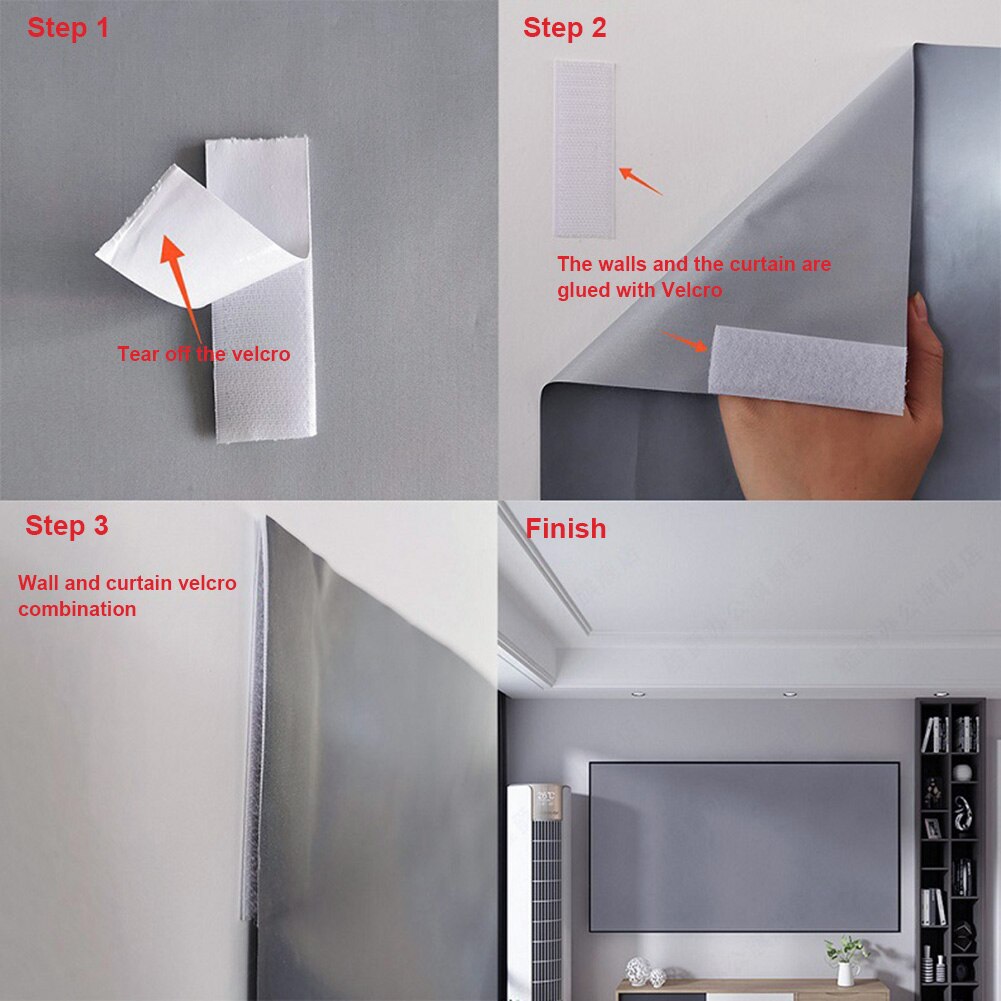 Step 1

Tear off the velcro

Step 2

The walls and the curtain are glued with Velcro

Step 3

Wall and curtain velcro combination

Finish