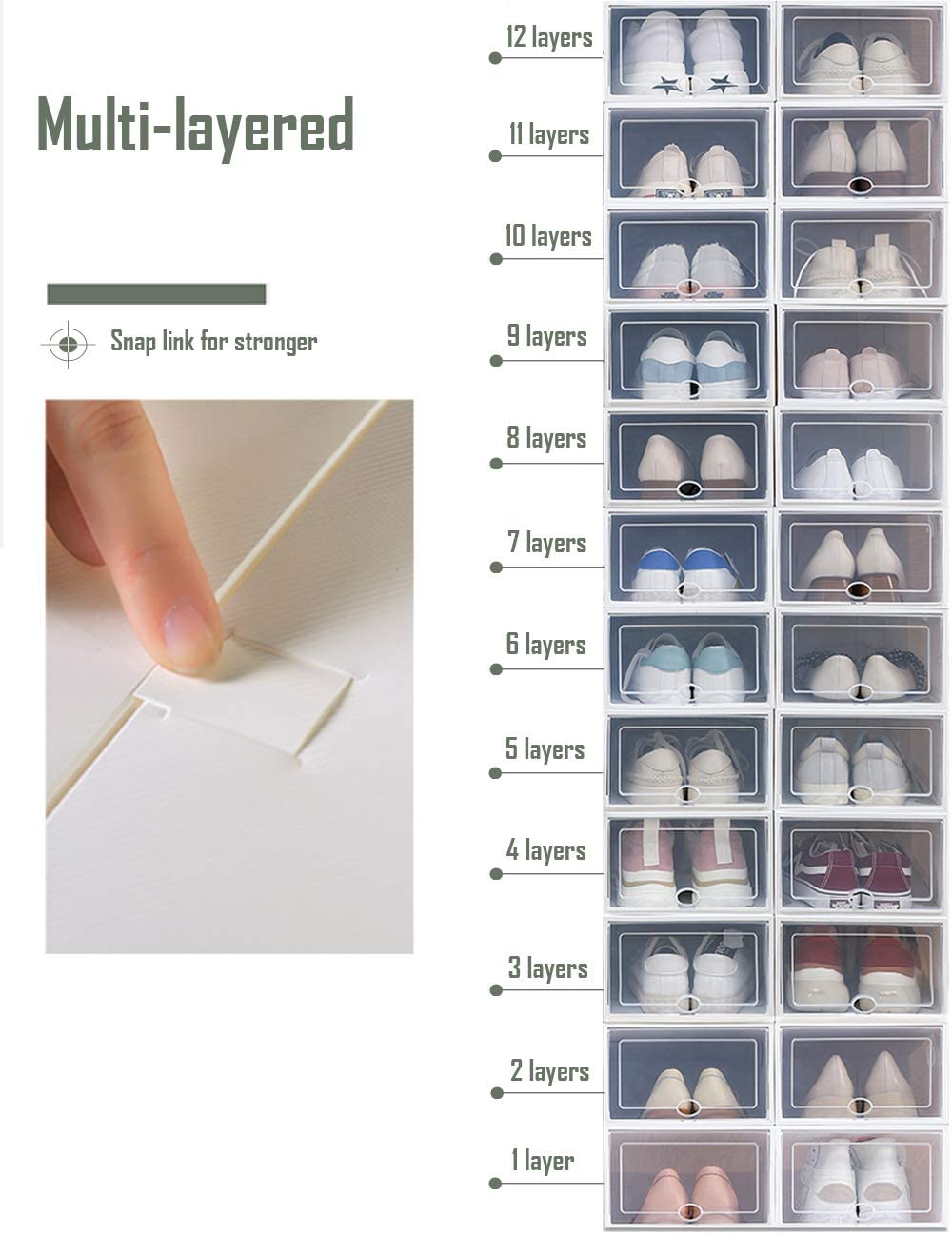 Multi-layered

Snap link for stronger

12 layers
11 layers
10 layers
9 layers
8 layers
7 layers
6 layers
5 layers
4 layers
3 layers
2 layers
1 layer