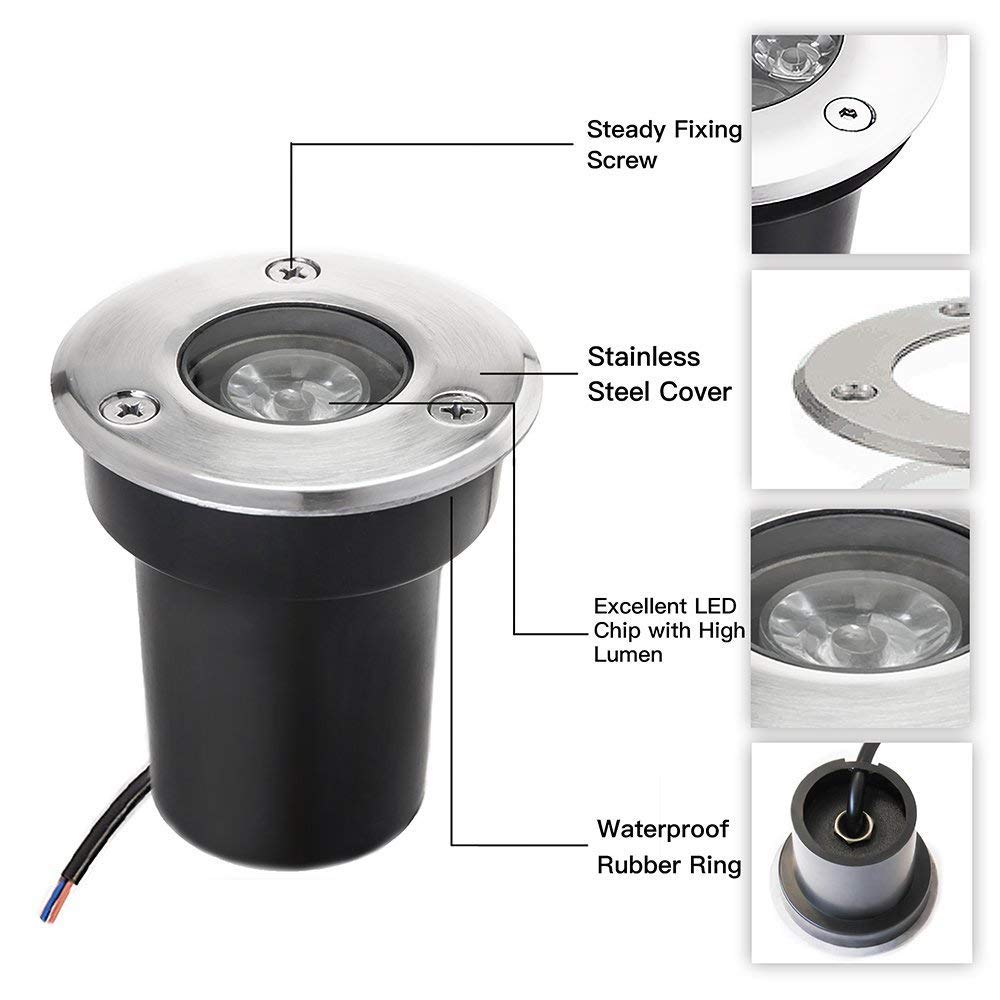 Steady Fixing Screw

Stainless Steel Cover

Excellent LED Chip with High Lumen

Waterproof Rubber Ring