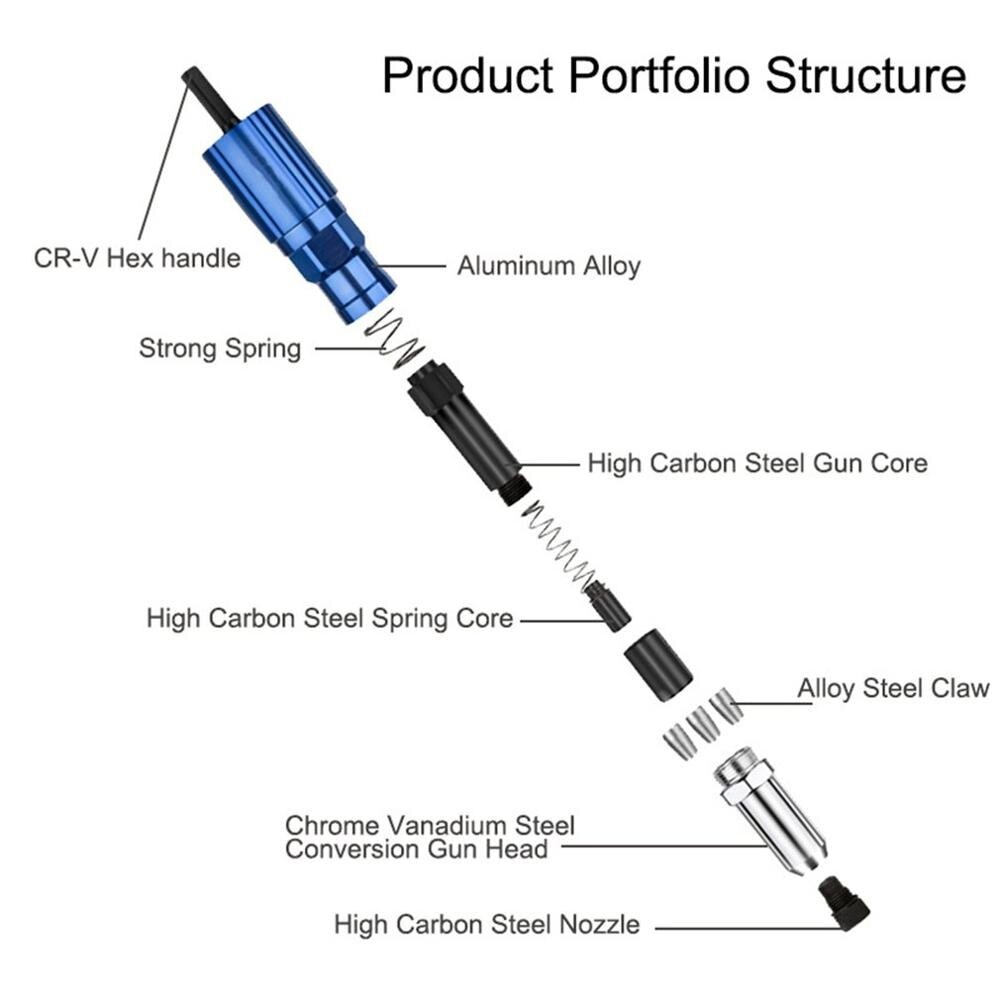 Product Portfolio Structure

CR-V Hex handle

Aluminum Alloy

Strong Spring

High Carbon Steel Gun Core

High Carbon Steel Spring Core

Alloy Steel Claw

Chrome Vanadium Steel
Conversion Gun Head

High Carbon Steel Nozzle