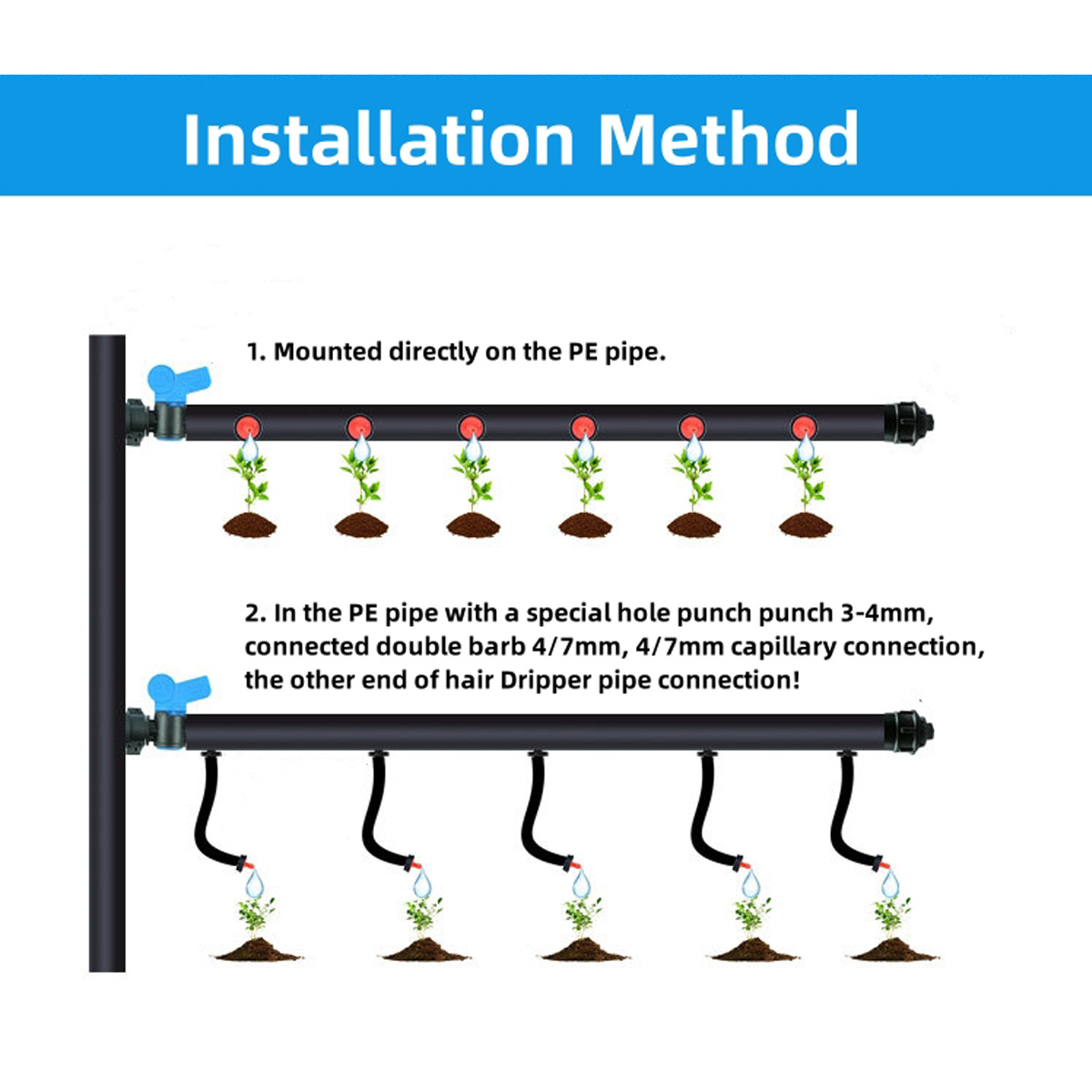 Installation Method

1. Mounted directly on the PE pipe.

2. In the PE pipe with a special hole punch punch 3-4mm, connected double barb 4/7mm, 4/7mm capillary connection, the other end of hair Dripper pipe connection!