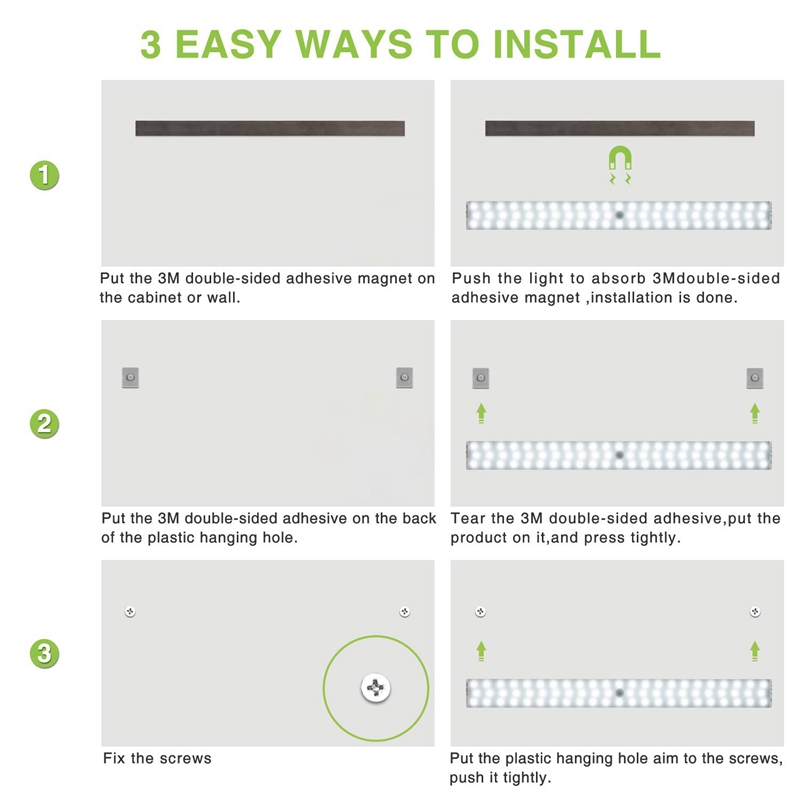 3 EASY WAYS TO INSTALL

1

Put the 3M double-sided adhesive magnet on the cabinet or wall.

Push the light to absorb 3Mdouble-sided adhesive magnet ,installation is done.

2

Put the 3M double-sided adhesive on the back of the plastic hanging hole.

Tear the 3M double-sided adhesive,put the product on it,and press tightly.

3

Fix the screws

Put the plastic hanging hole aim to the screws, push it tightly.