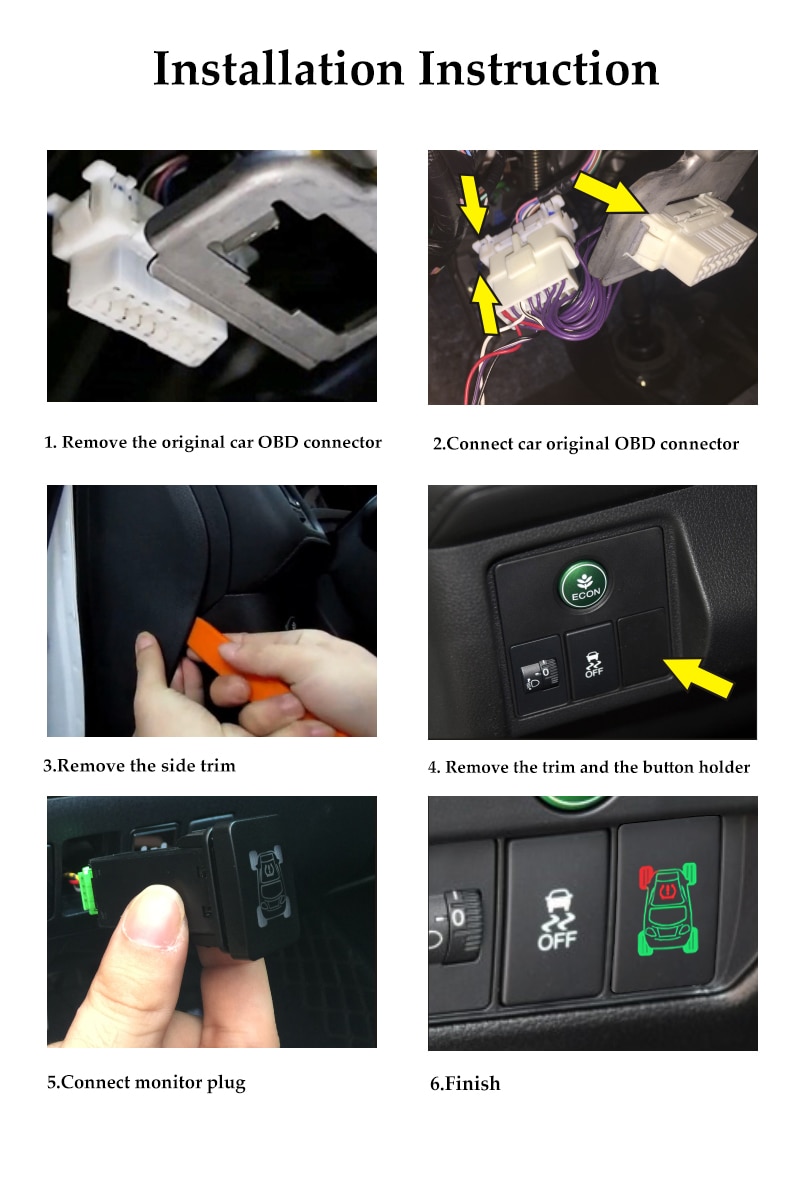 Installation Instruction

1. Remove the original car OBD connector

2.Connect car original OBD connector

ECON

0

OFF

3.Remove the side trim

4. Remove the trim and the button holder

0

OFF

5.Connect monitor plug

6.Finish