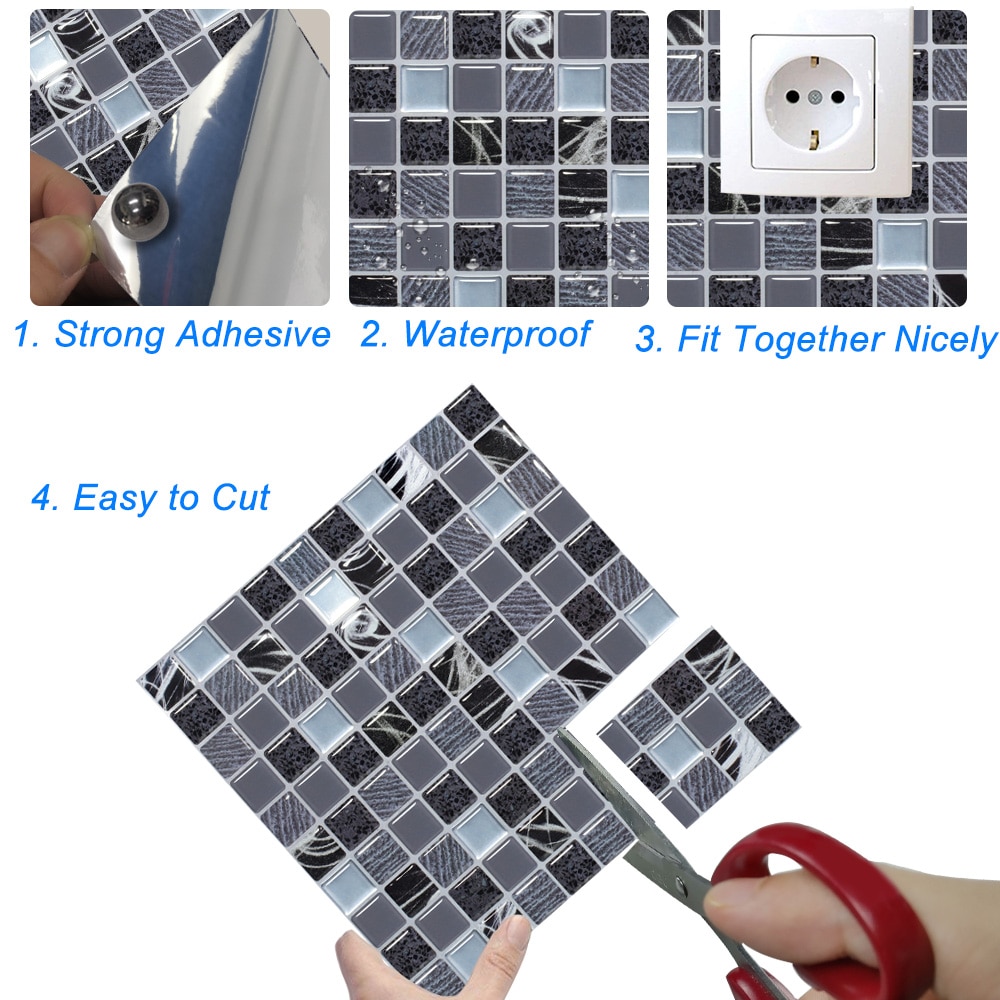 1. Strong Adhesive

2. Waterproof

3. Fit Together Nicely

4. Easy to Cut