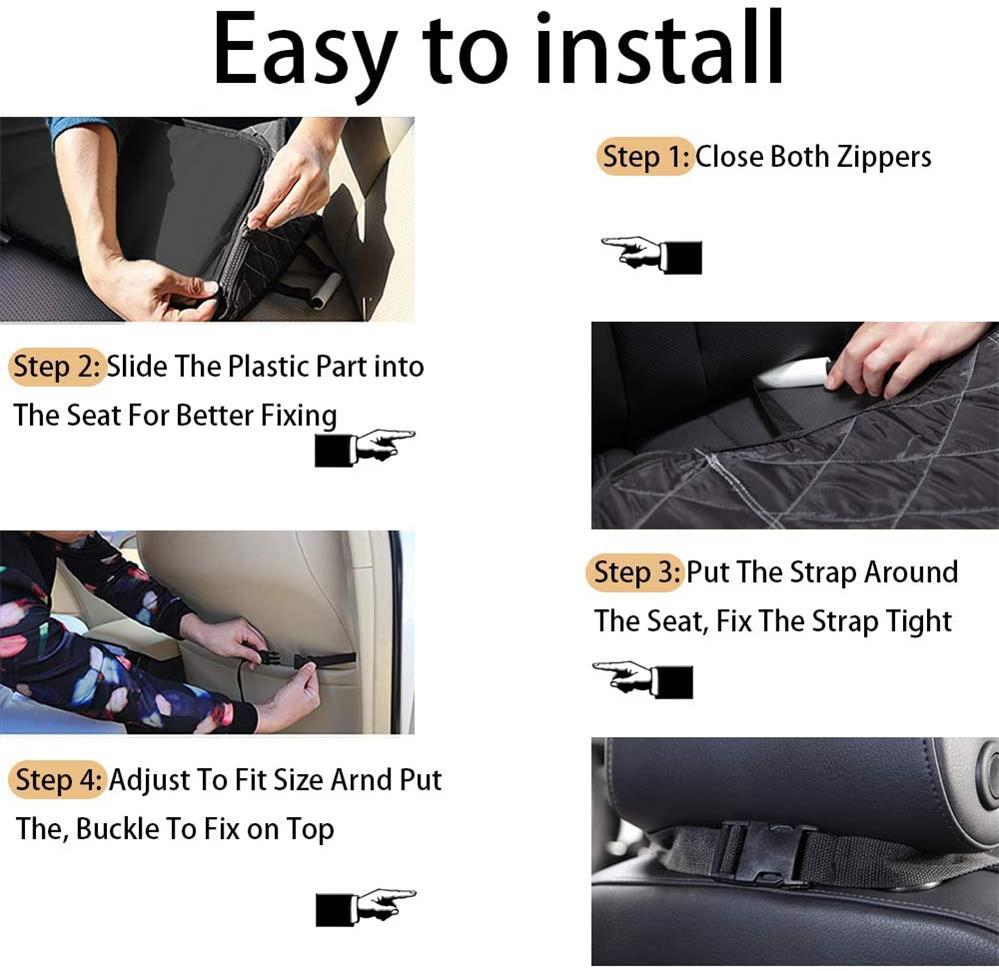 Easy to install

Step 1: Close Both Zippers

Step 2: Slide The Plastic Part into The Seat For Better Fixing

Step 3: Put The Strap Around The Seat, Fix The Strap Tight

Step 4: Adjust To Fit Size Arnd Put The, Buckle To Fix on Top