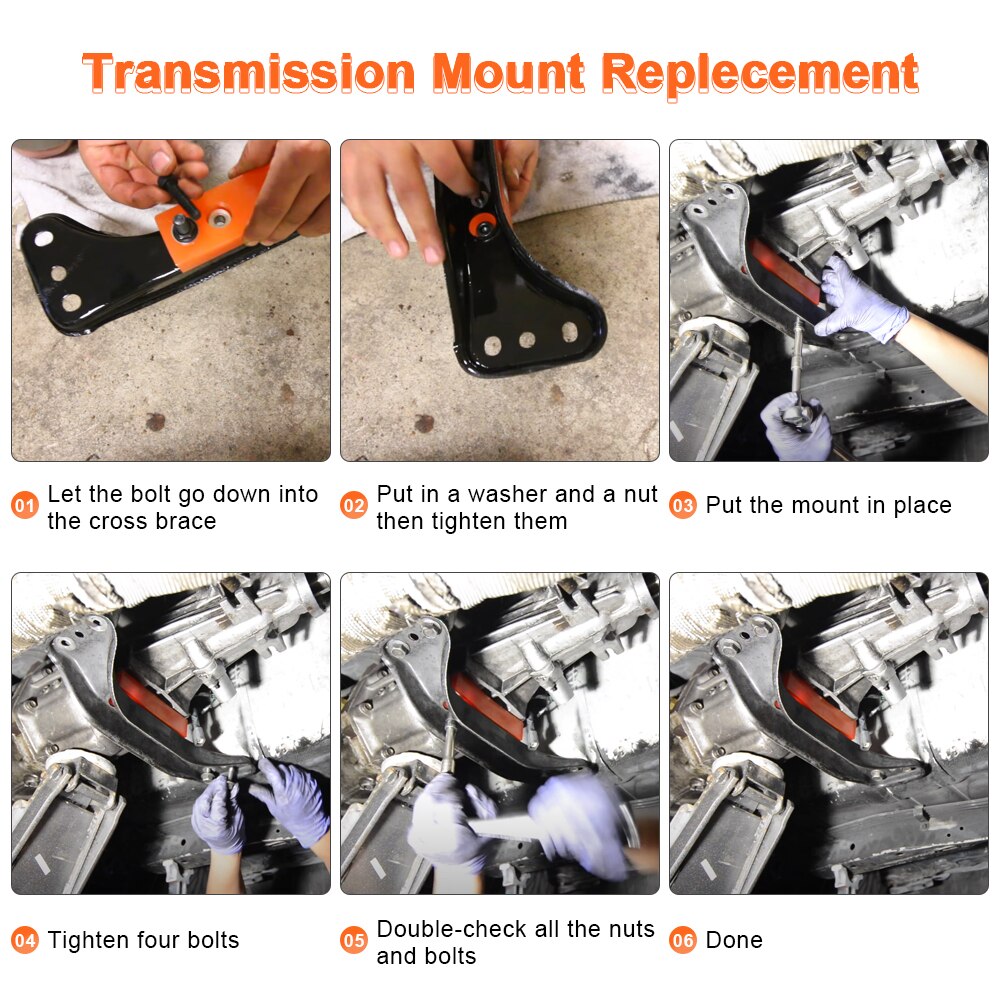 Transmission Mount Replecement

01 Let the bolt go down into the cross brace

02 Put in a washer and a nut then tighten them

03 Put the mount in place

04 Tighten four bolts

05 Double-check all the nuts and bolts

06 Done